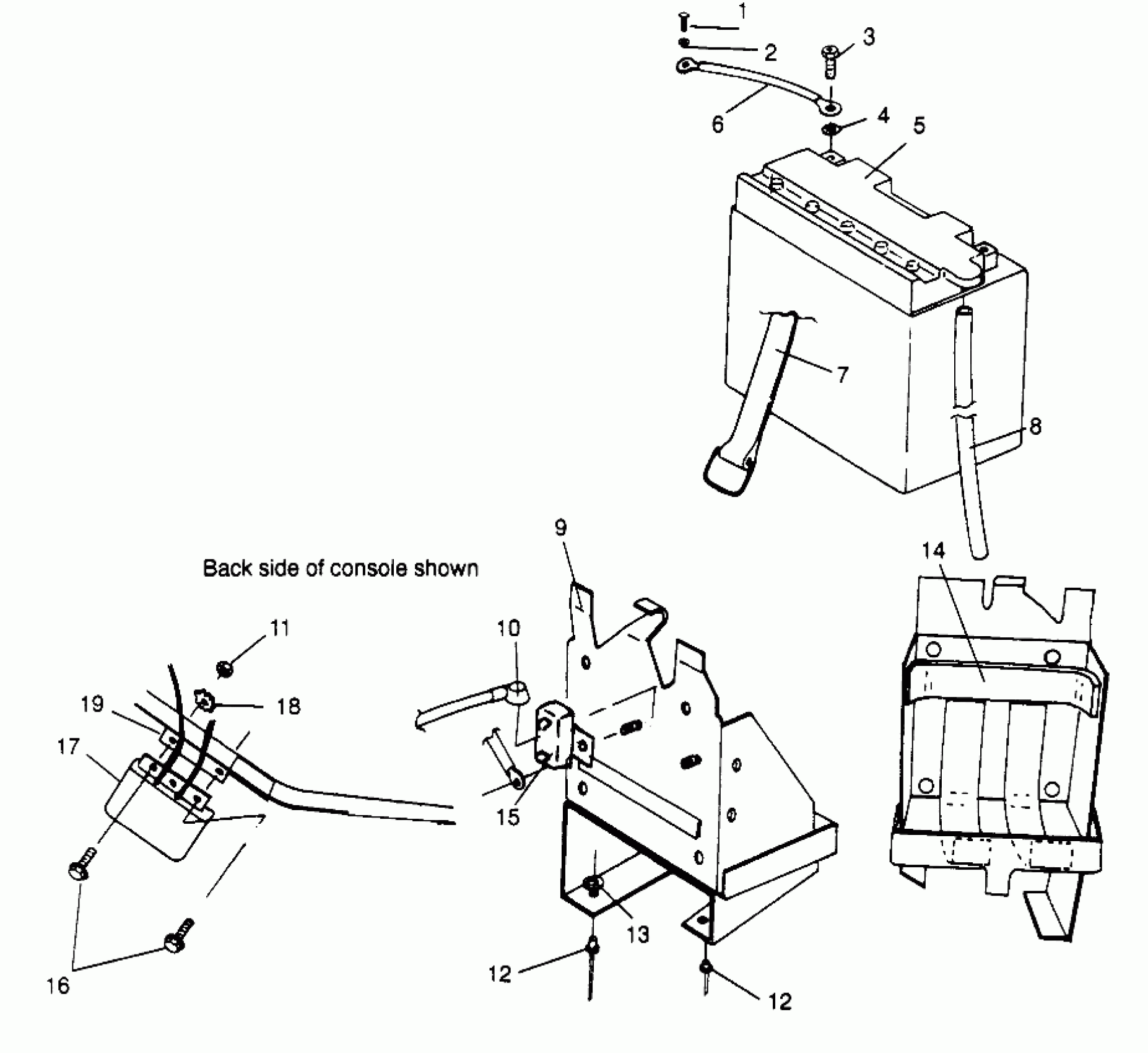 1
2
3
6
4
5
7
8
9
14
Back side of console shown
11
10
19
18
17
15
13
16
12
12