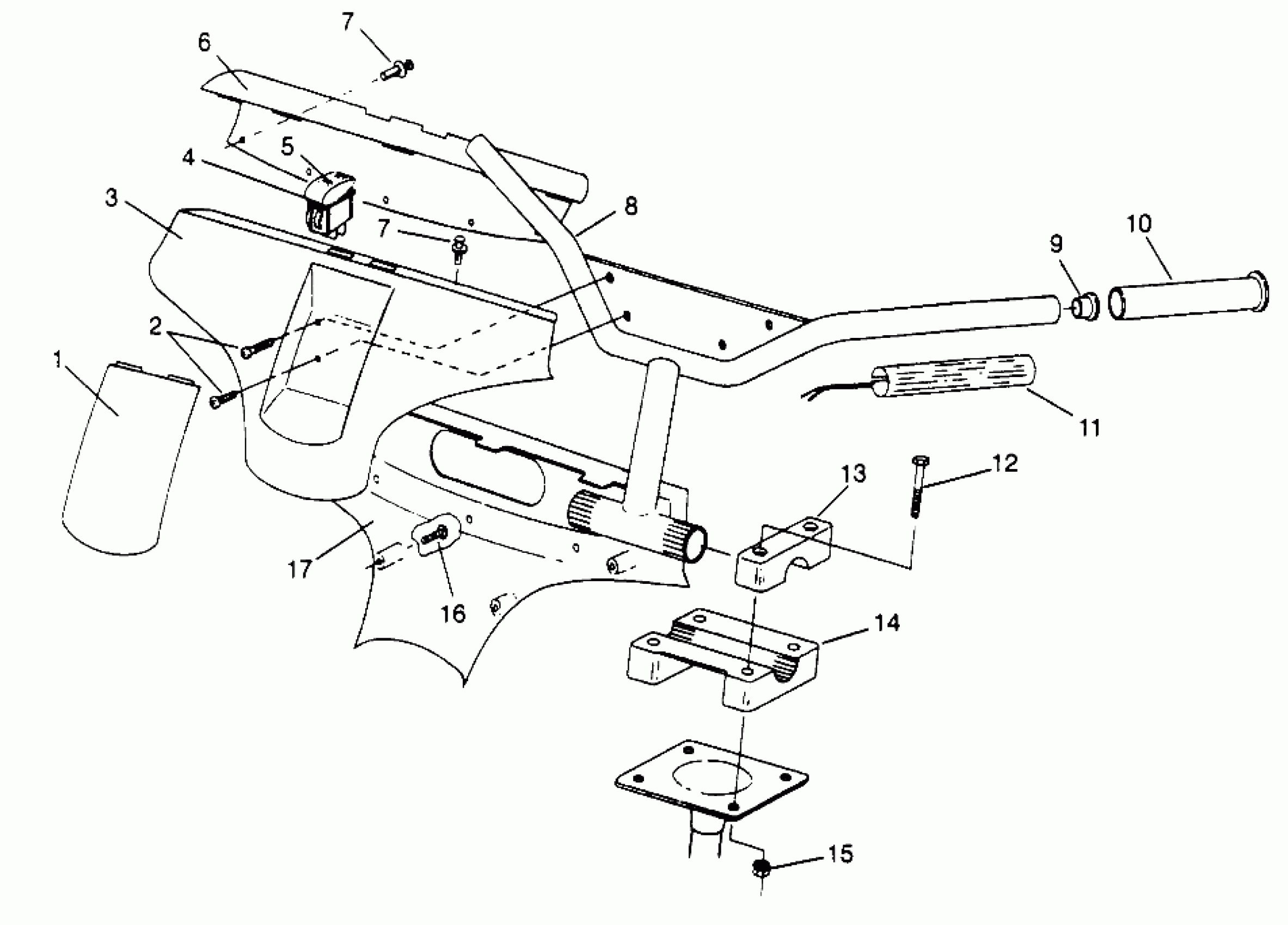 7
6
5
4
3
8
7
10
9
2
1
11
12
13
17
16
14
15