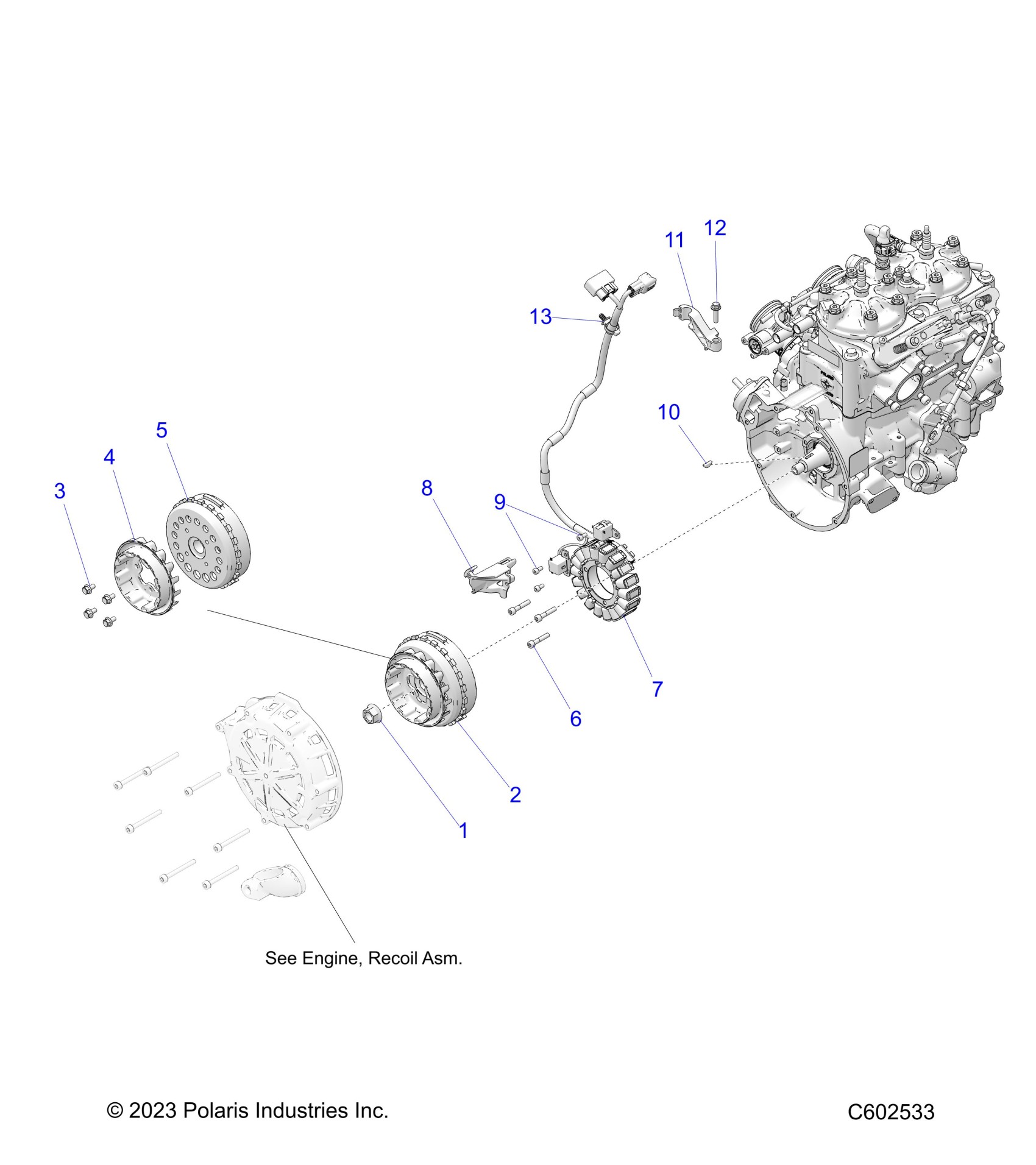 12
11
13
10
5
4
3
8
9
7
6
2
1
See Engine, Recoil Asm.

© 2023 Polaris Industries Inc.

C602533