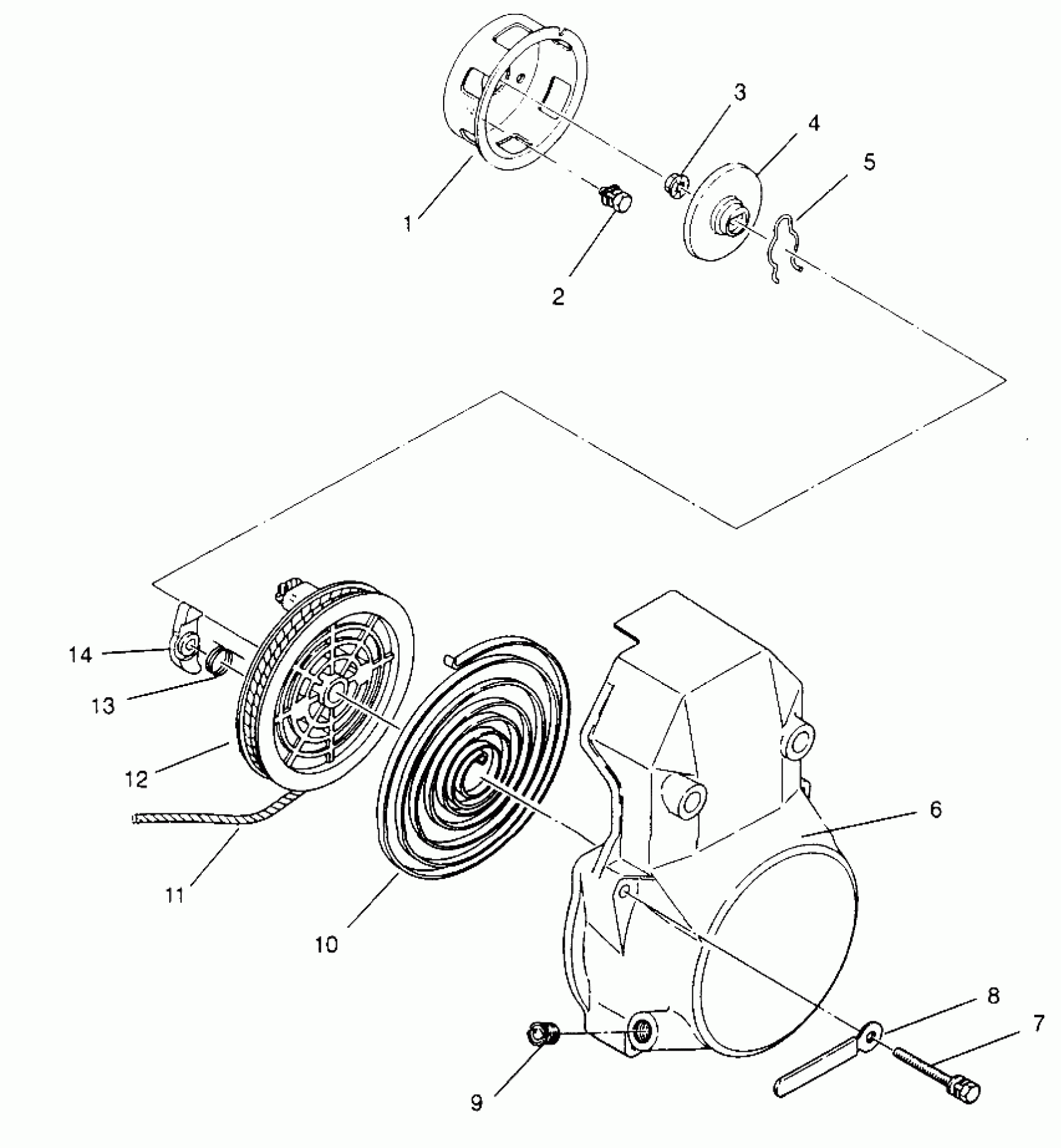 3
4
5
1
2
14
13
12
11
10
6
8
7
9