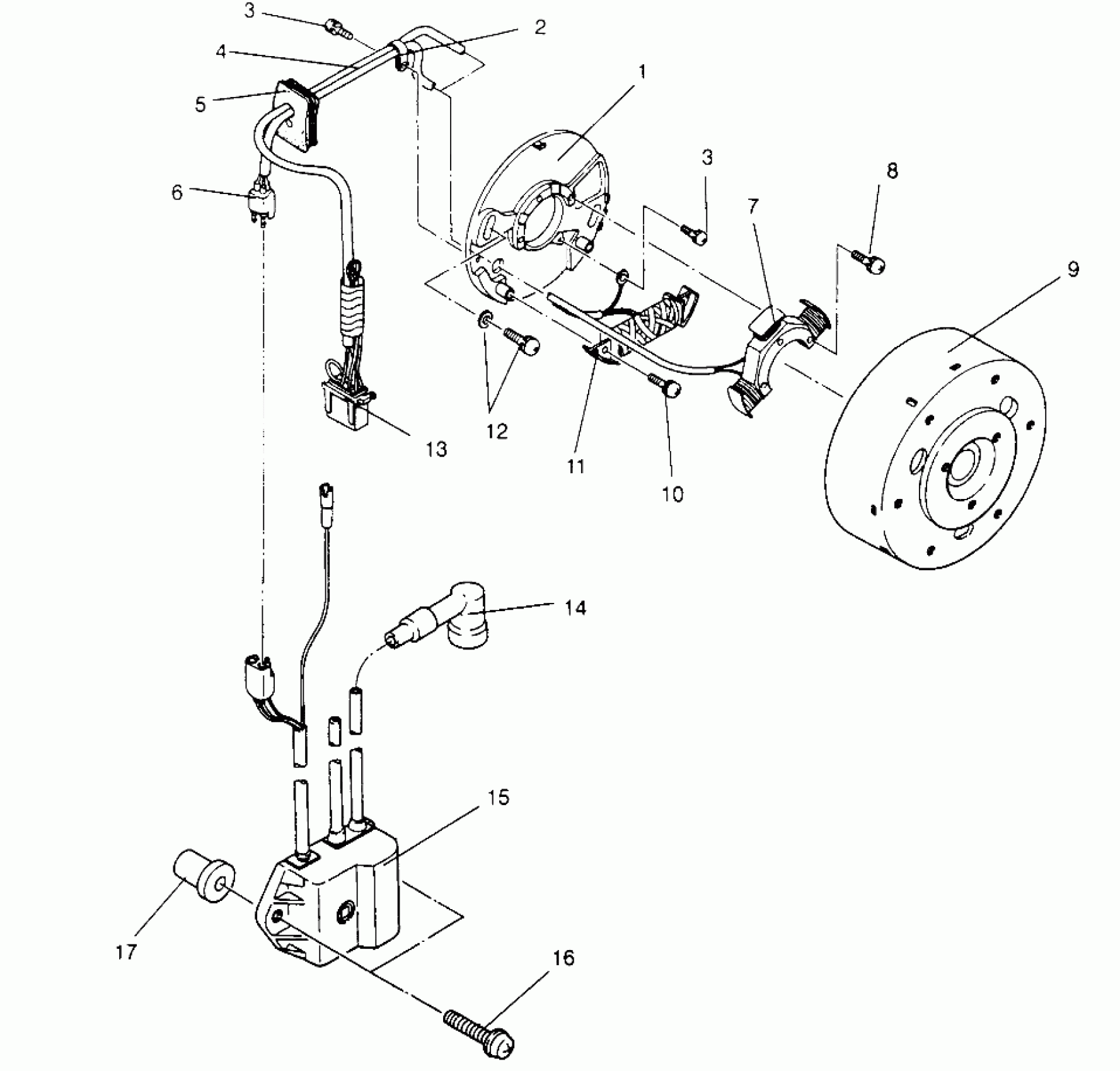 3
2
4
1
5
3
8
6
7
9
12
13
11
10
14
15
17
16