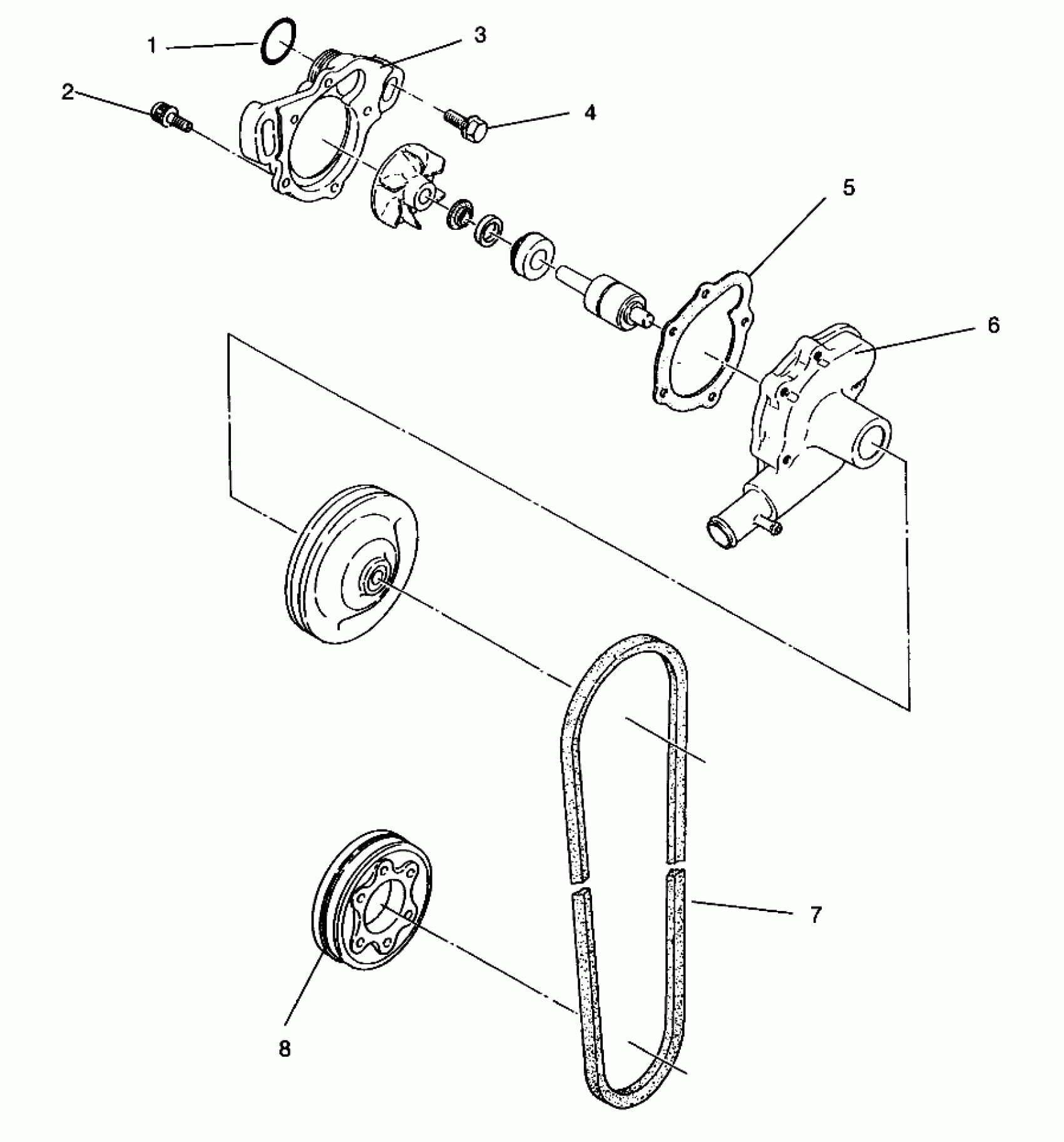 1
3
2
4
5
6
7
8