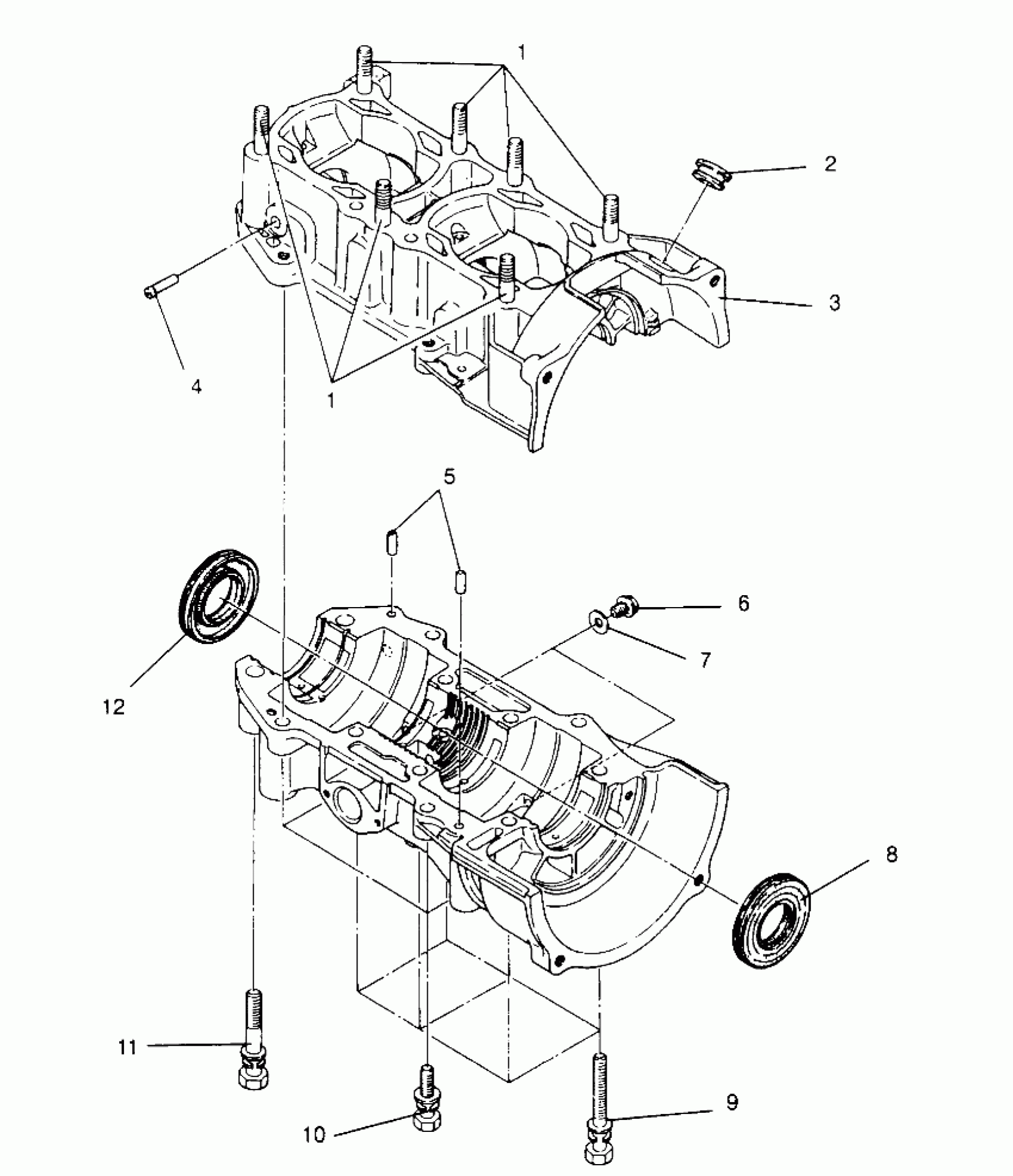 1
2
3
4
1
5
6
7
12
8
11
10
9