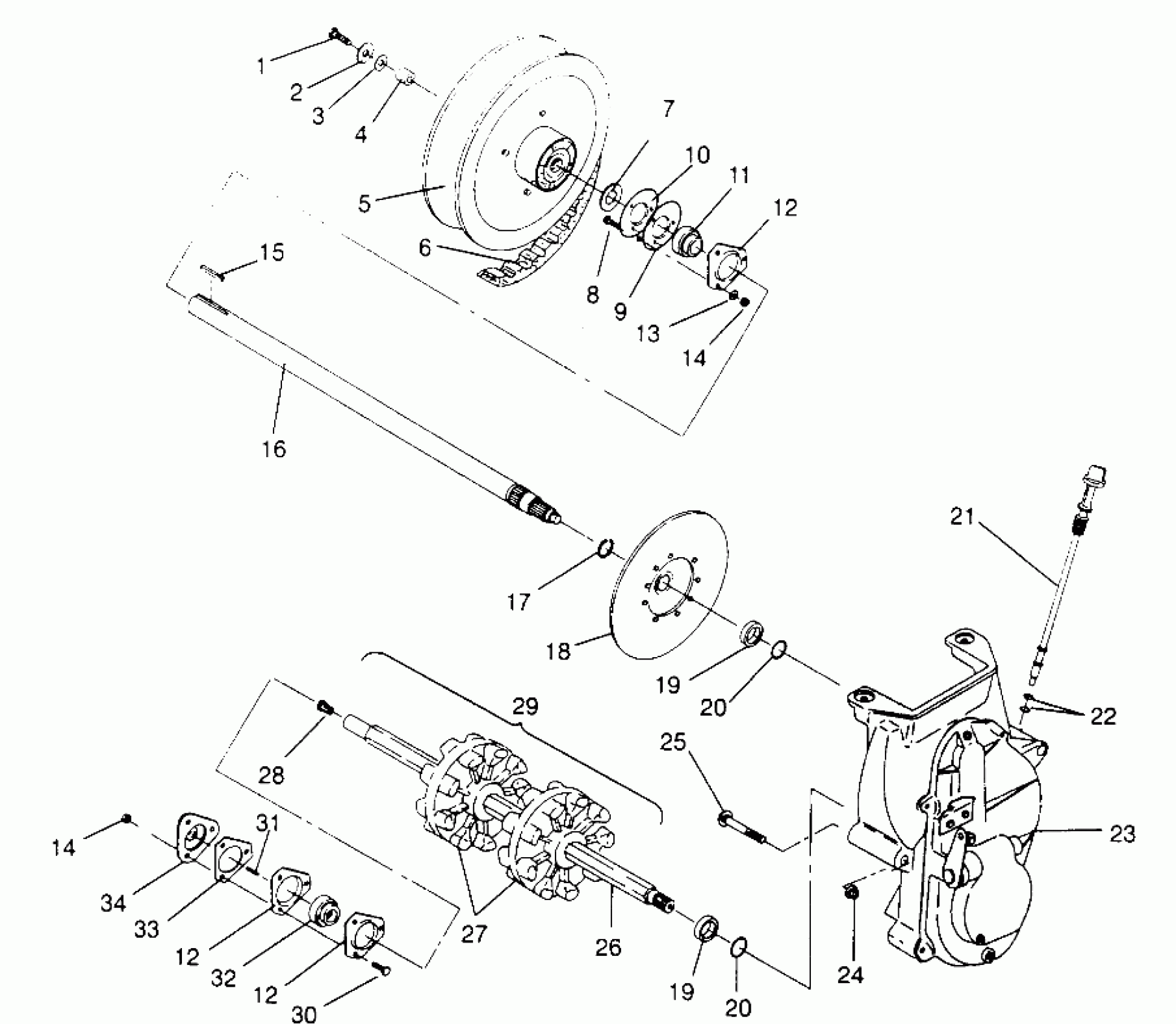 1
2
3
4
7
10
11
12
5
6
8
9
13
14
15
16
21
17
18
19
20
22
29
25
28
23
14
31
34
33
12
32
12
30
27
26
19
20
24