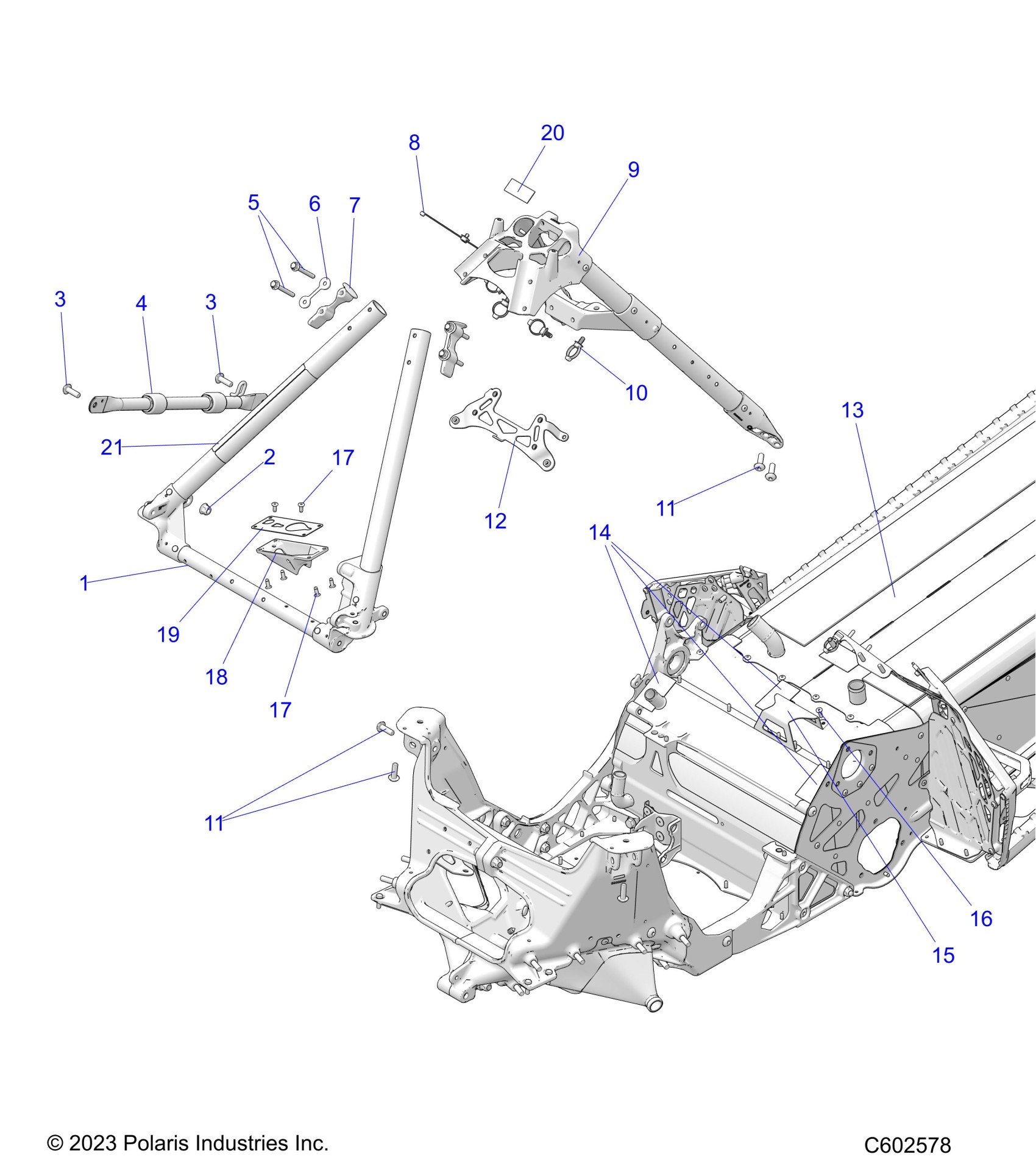 20
8
9
5
6
7
3
4
3
10
13
21
2
17
12
11
14
1
19
18
17
11
16
15
© 2023 Polaris Industries Inc.
C602578