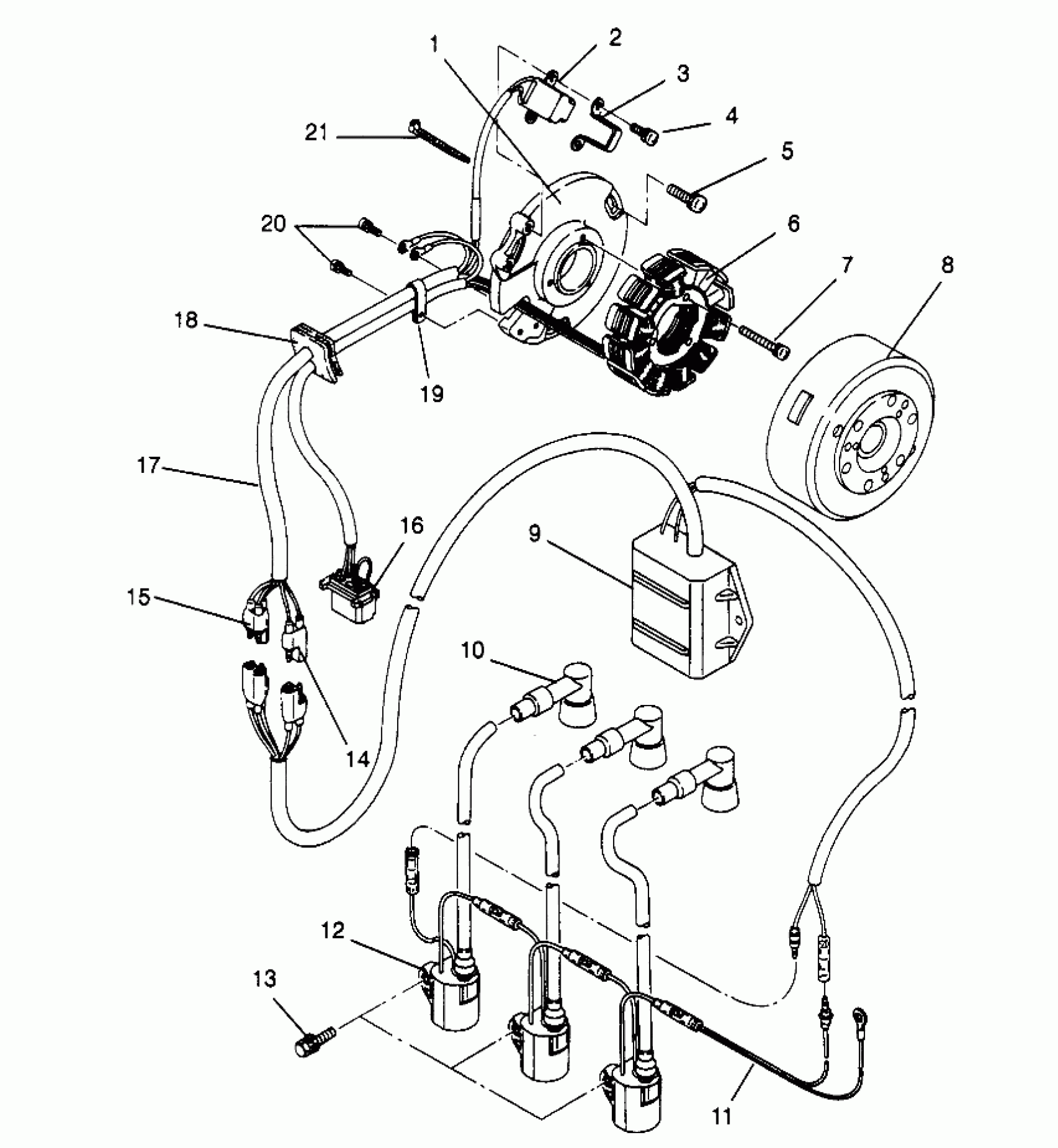 1
2
3
4
21
5
20
6
7
8
18
19
17
16
9
15
10
14
12
13
11