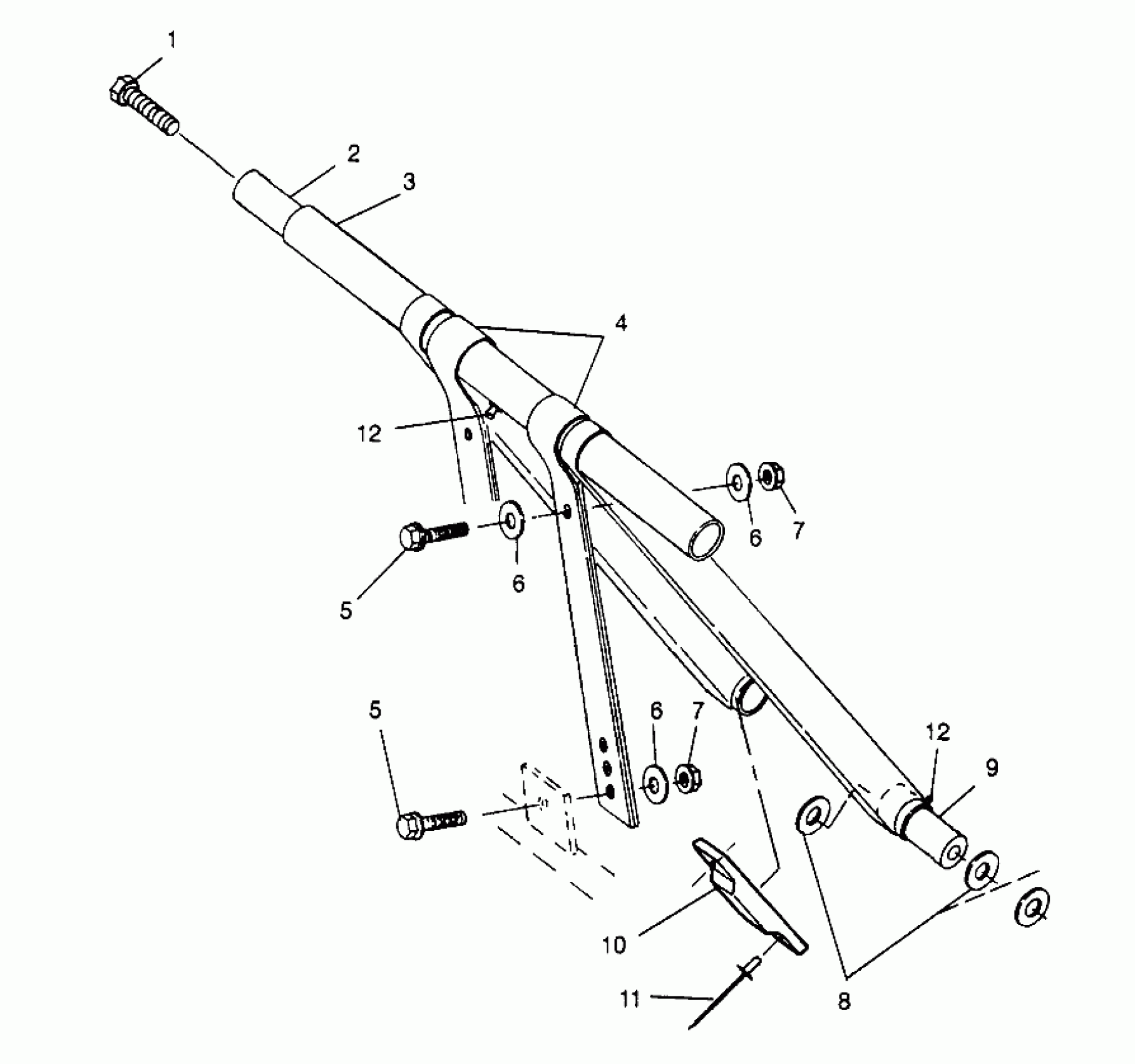 1
2
3
4
12
6
7
5
6
5
6
7
12
9
10
11
8