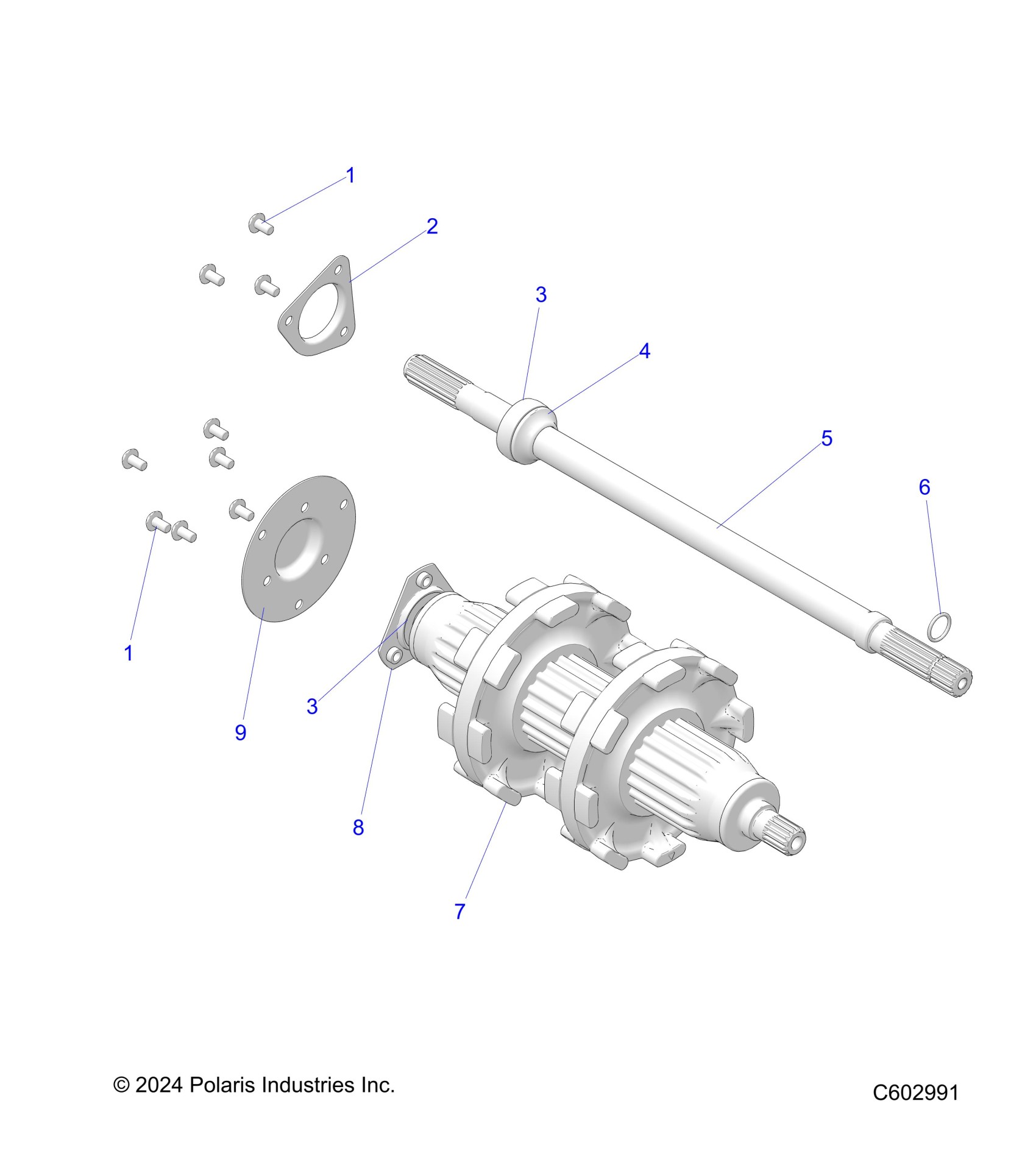 1
2
3
4
5
6
1
9
3
8
7

© 2024 Polaris Industries Inc.

C602991