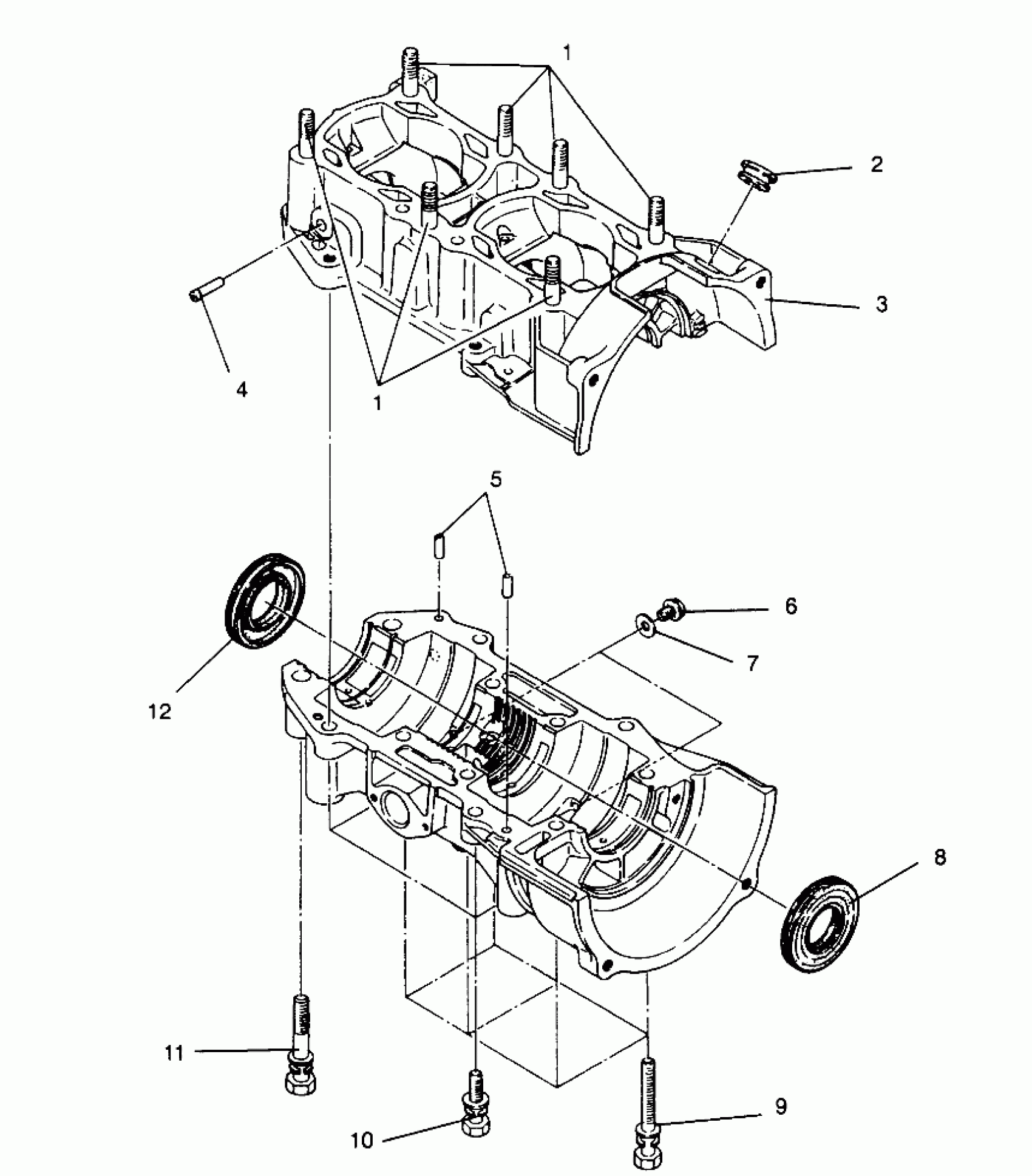 1
2
3
4
1
5
6
7
12
8
11
10
9