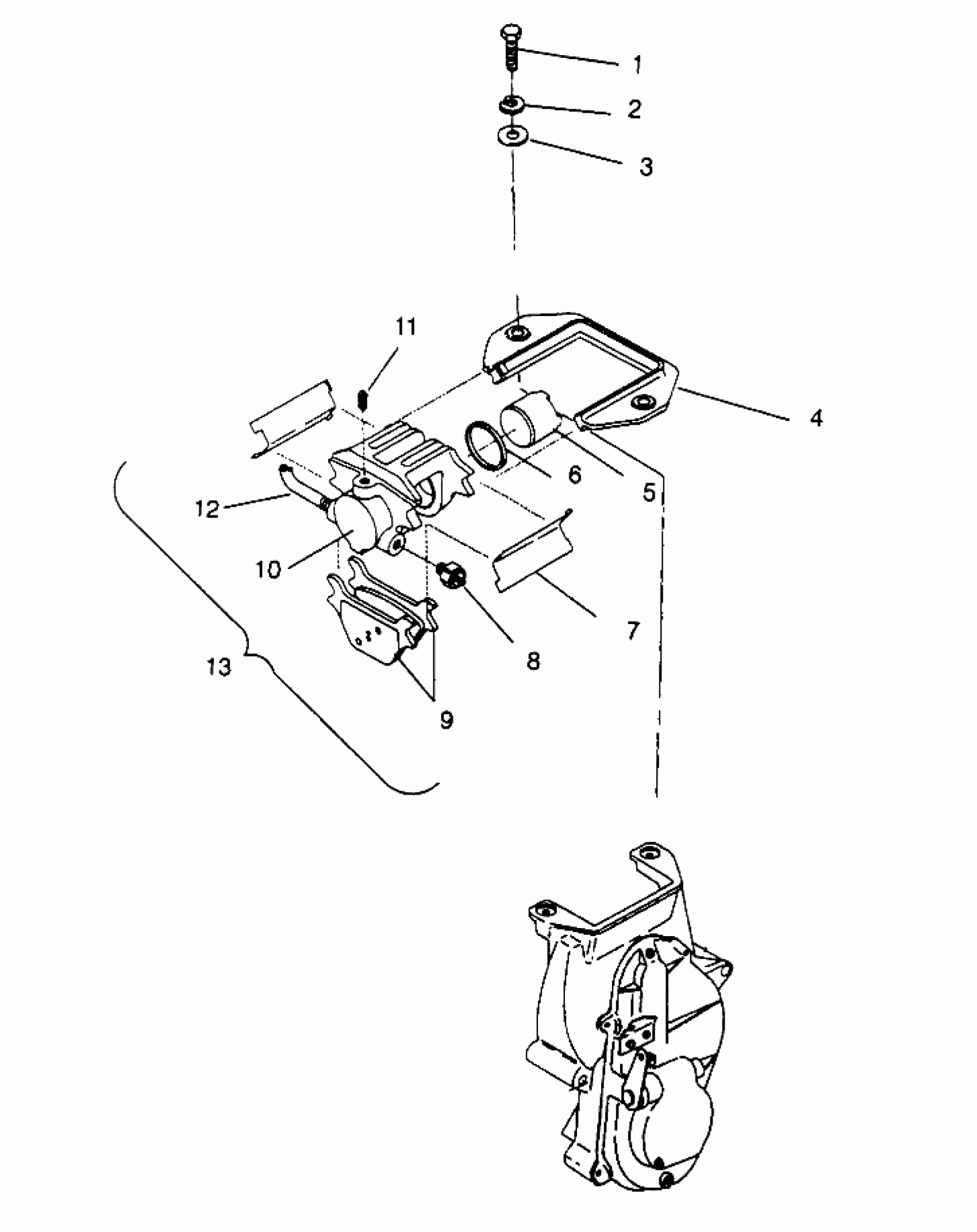 1
2
3
11
4
6
5
12
10
7
8
13
9