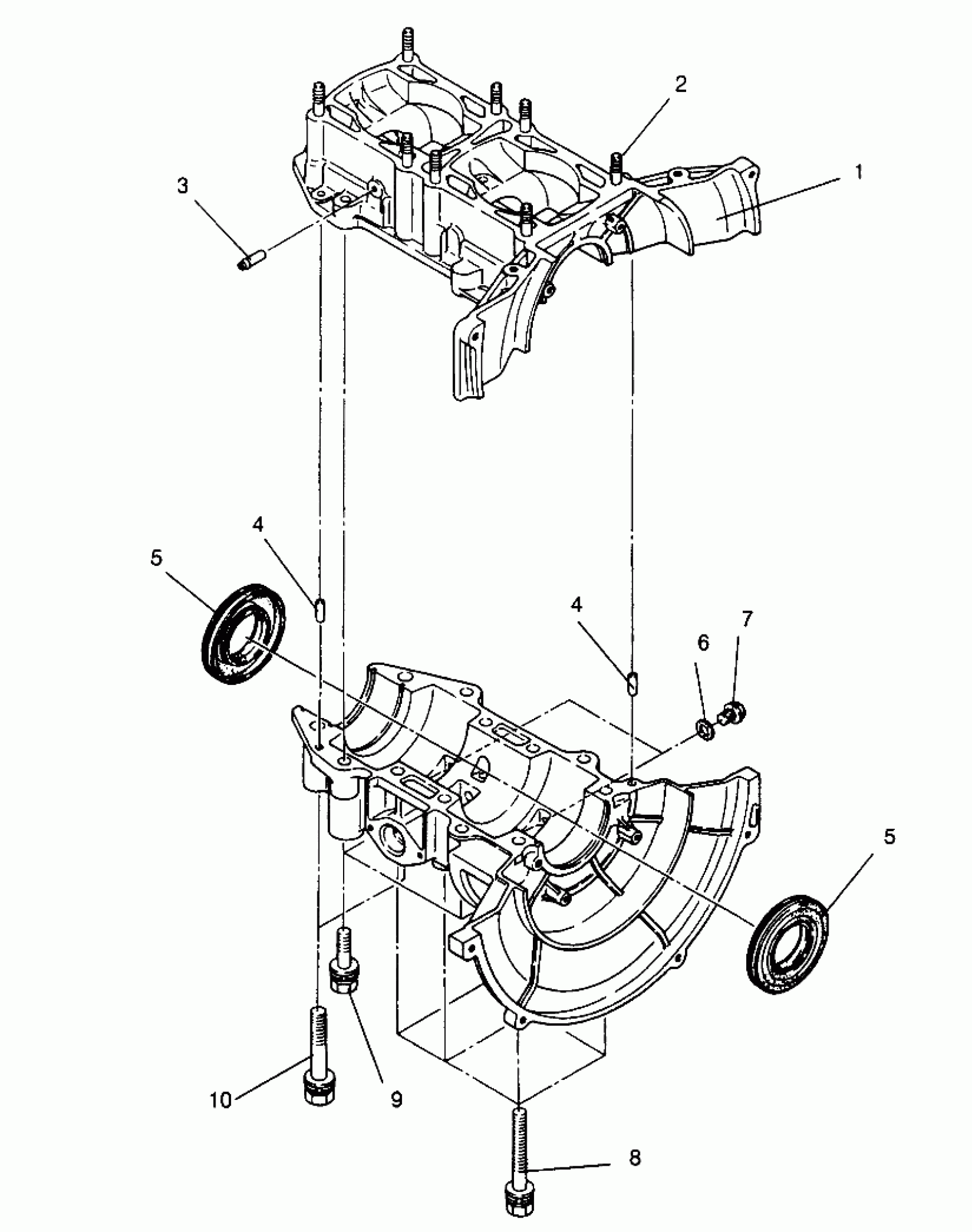 2
1
3
4
5
4
7
6
5
10
9
8