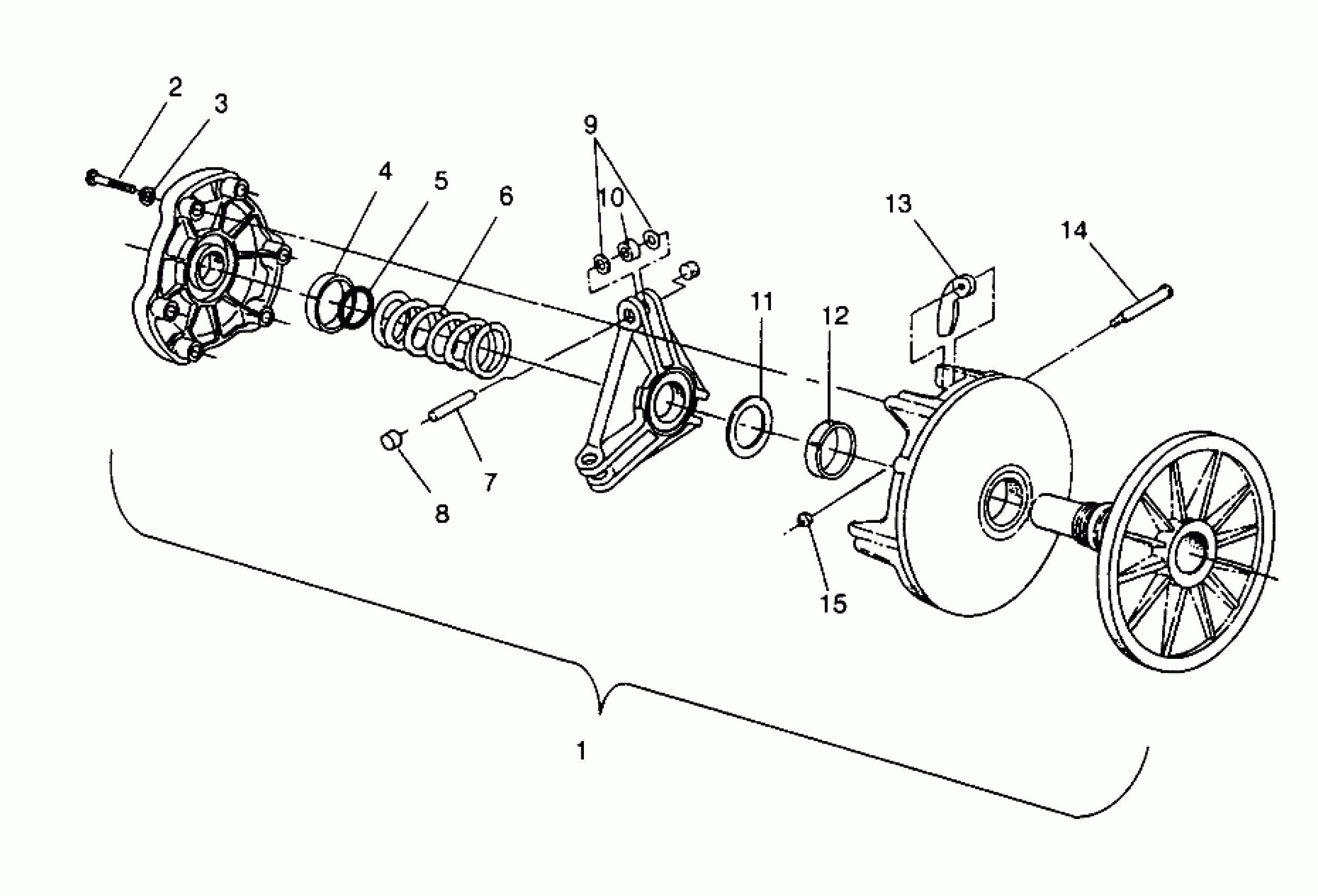 2
3
4
5
6
9
10
13
14
11
12
7
8
15
1