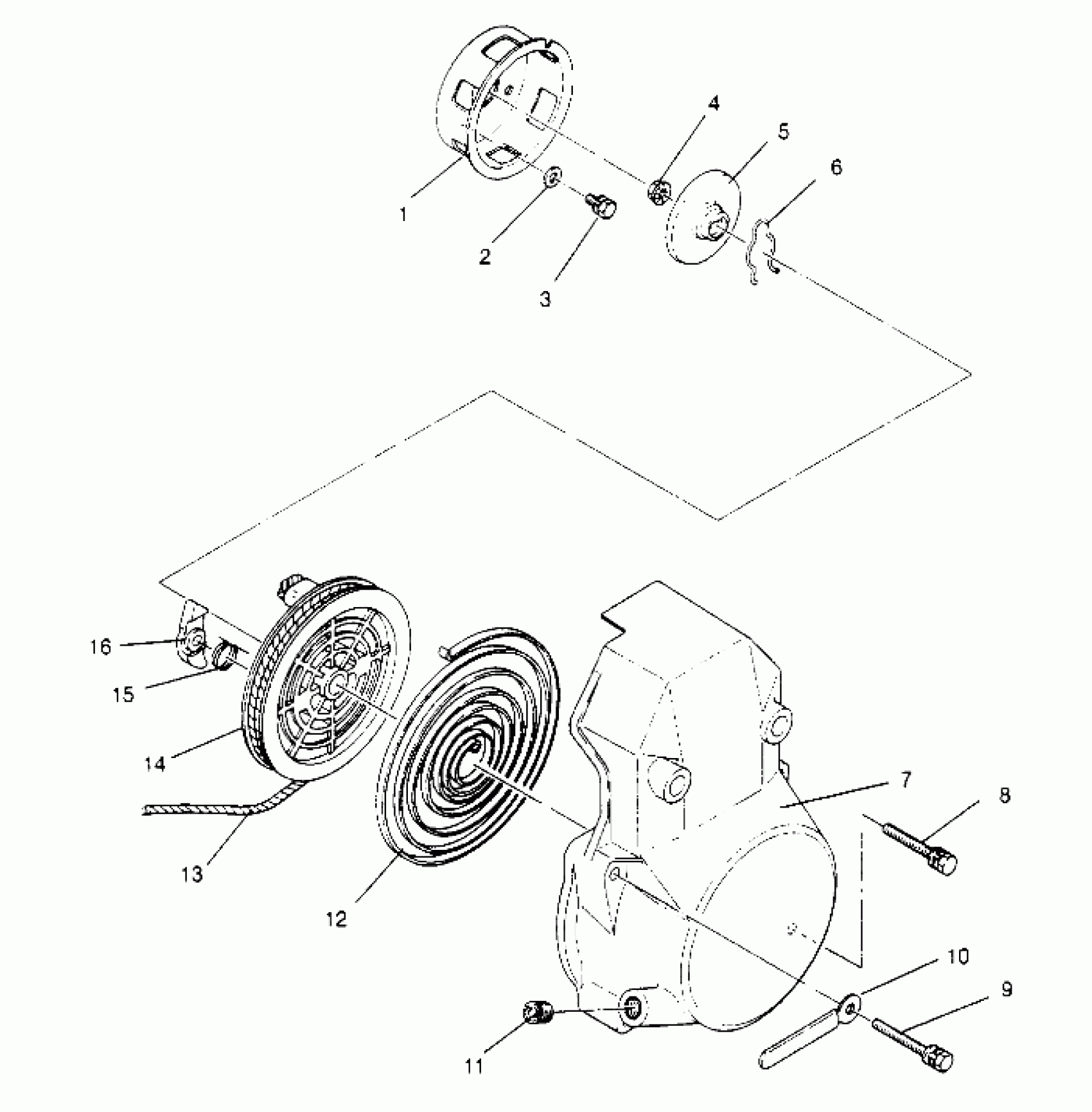 4
5
6
1
2
3
16
15
14
13
12
7
8
10
9
11