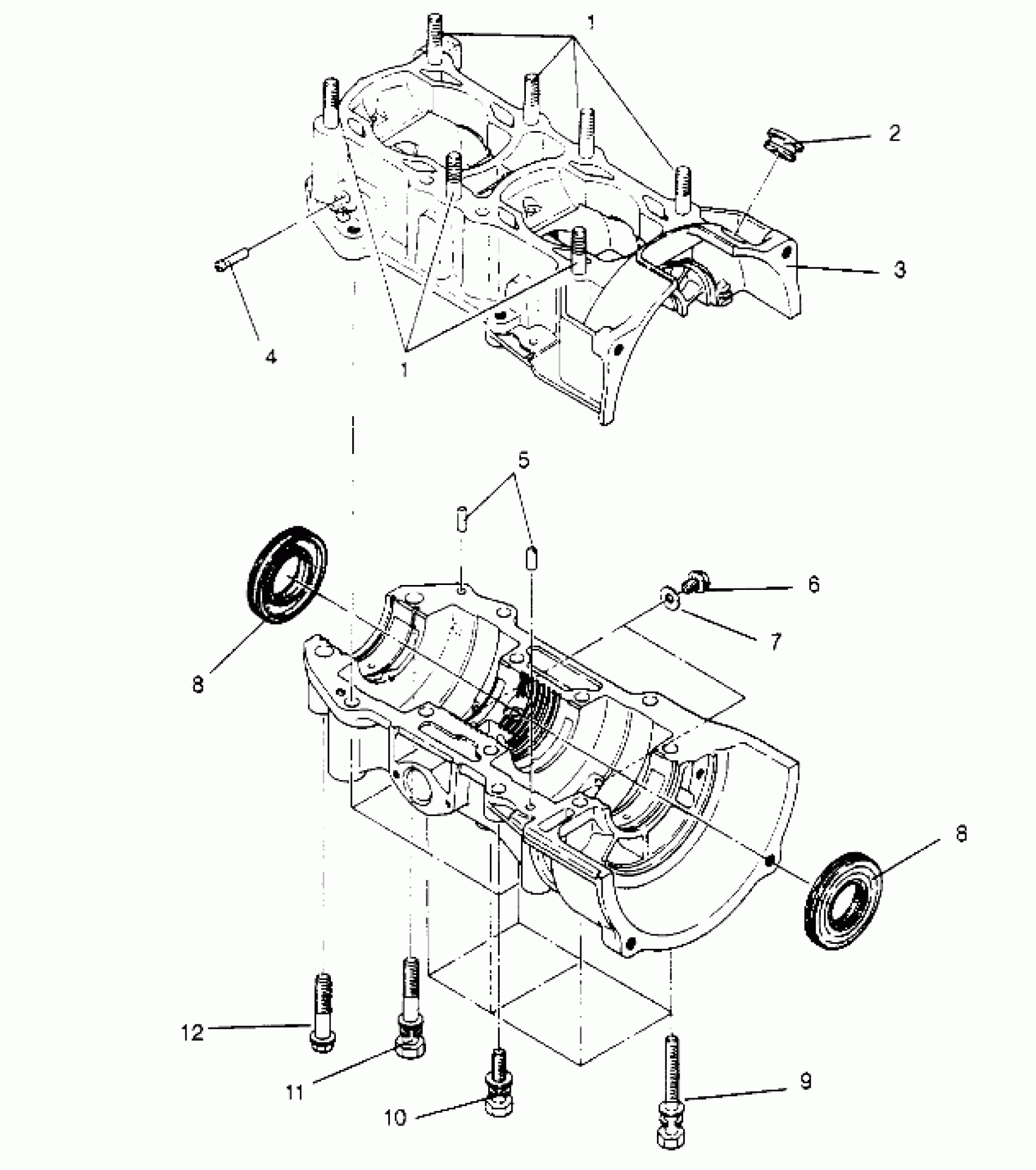 1
2
3
4
1
5
6
7
8
8
12
11
10
9