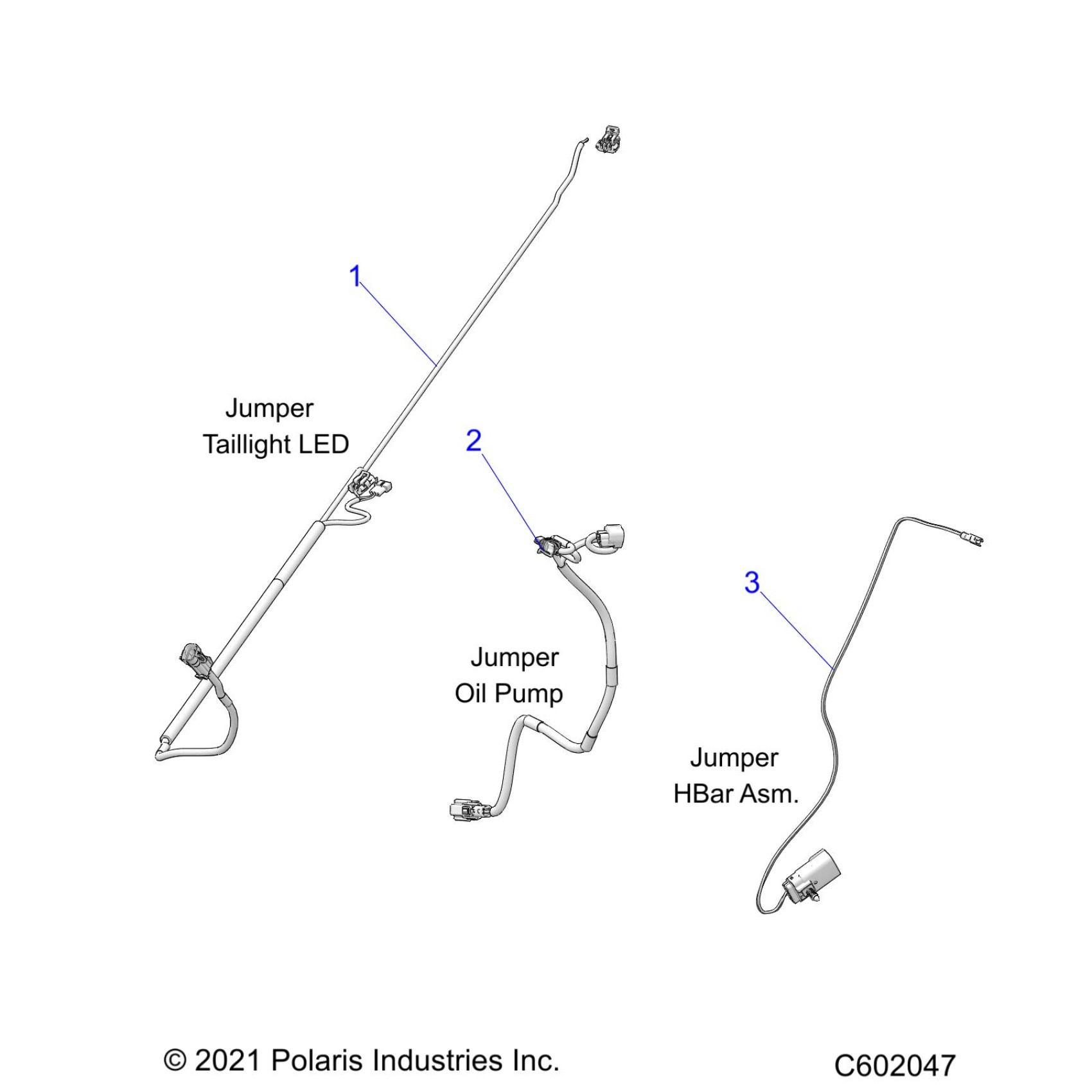 1

Jumper
Taillight LED

2

Jumper
Oil Pump

3

Jumper
HBar Asm.

© 2021 Polaris Industries Inc.

C602047