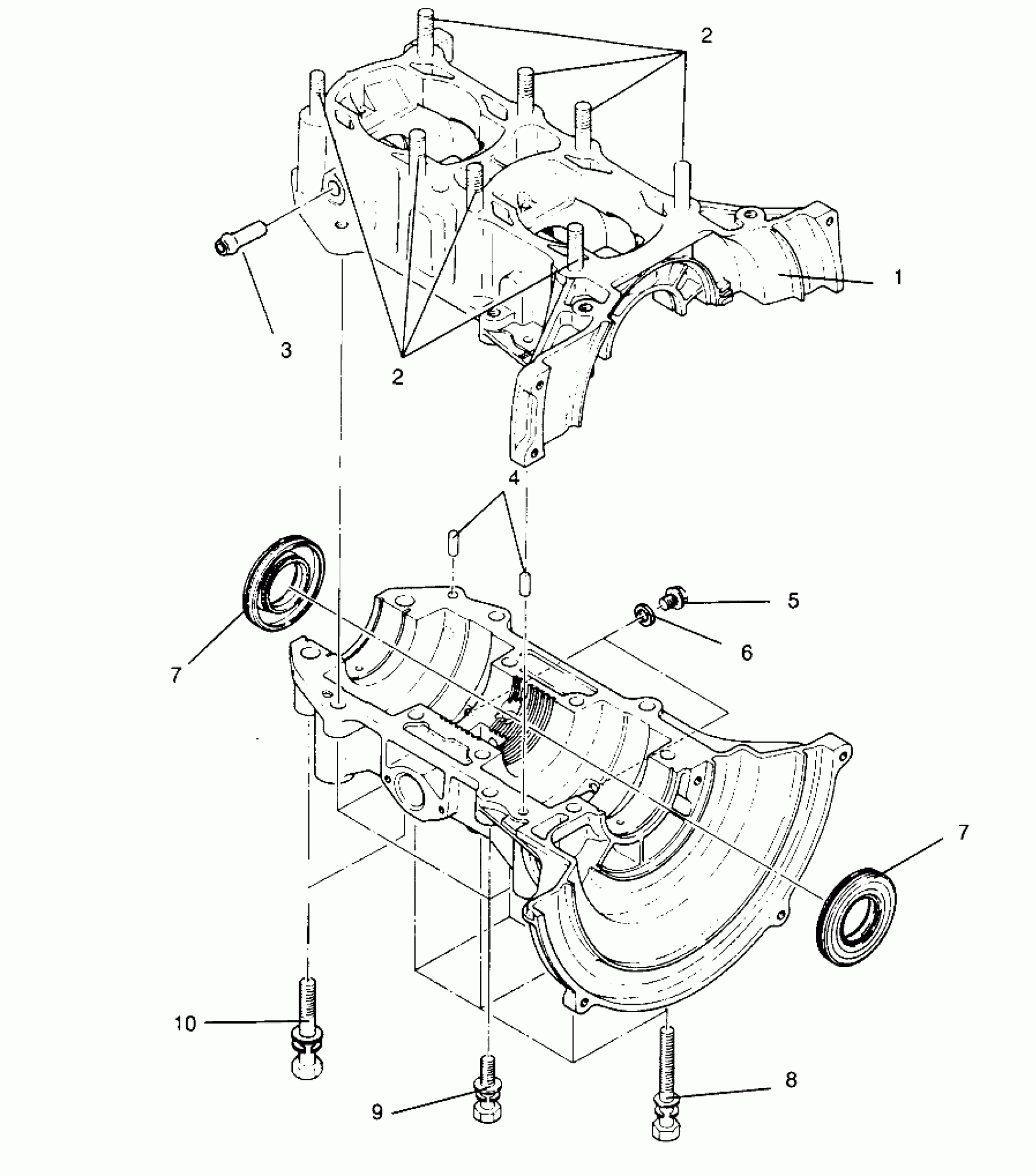 2
1
3
2
4
5
6
7
7
10
9
8