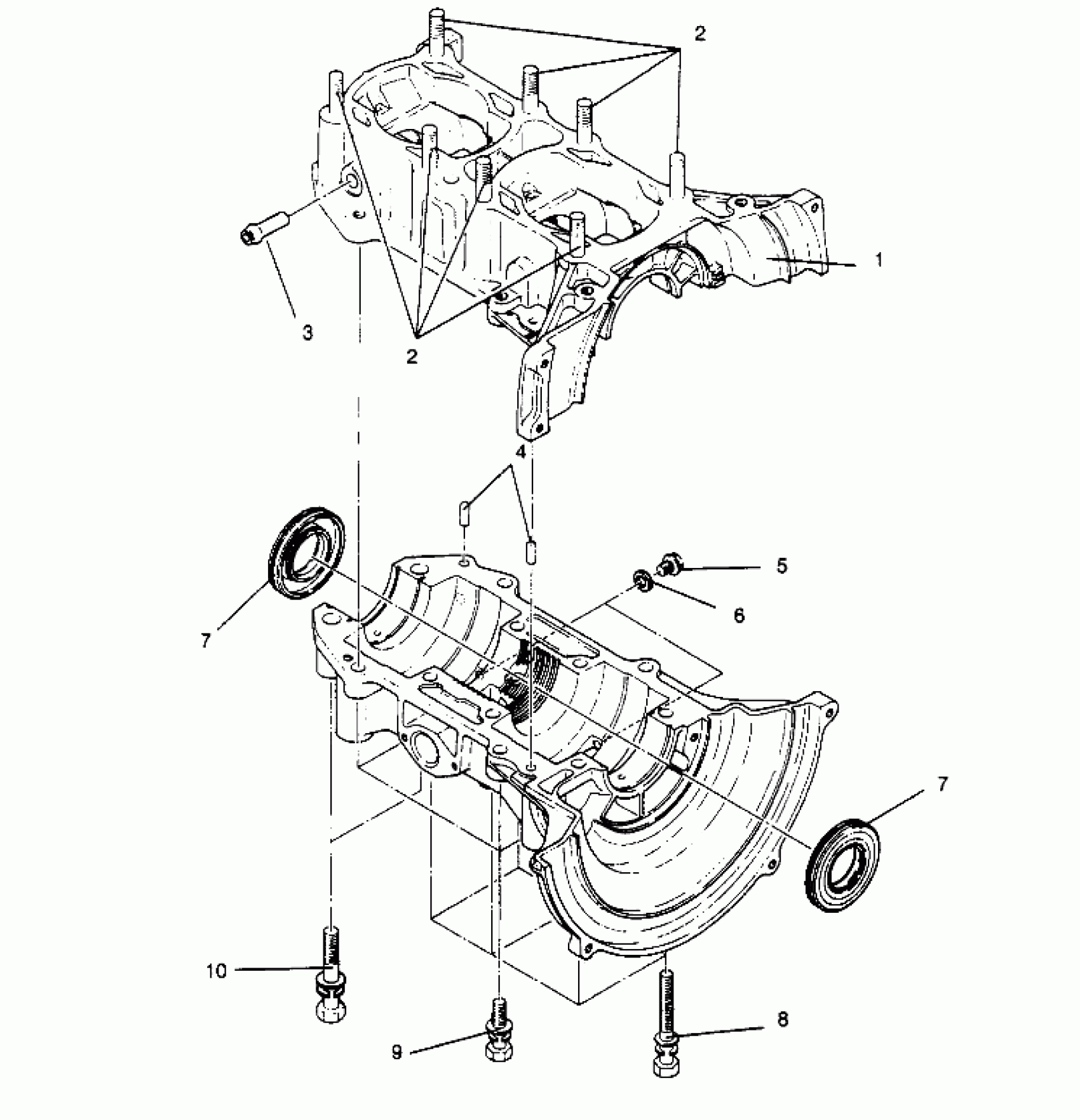 2
1
3
2
4
5
6
7
7
10
9
8