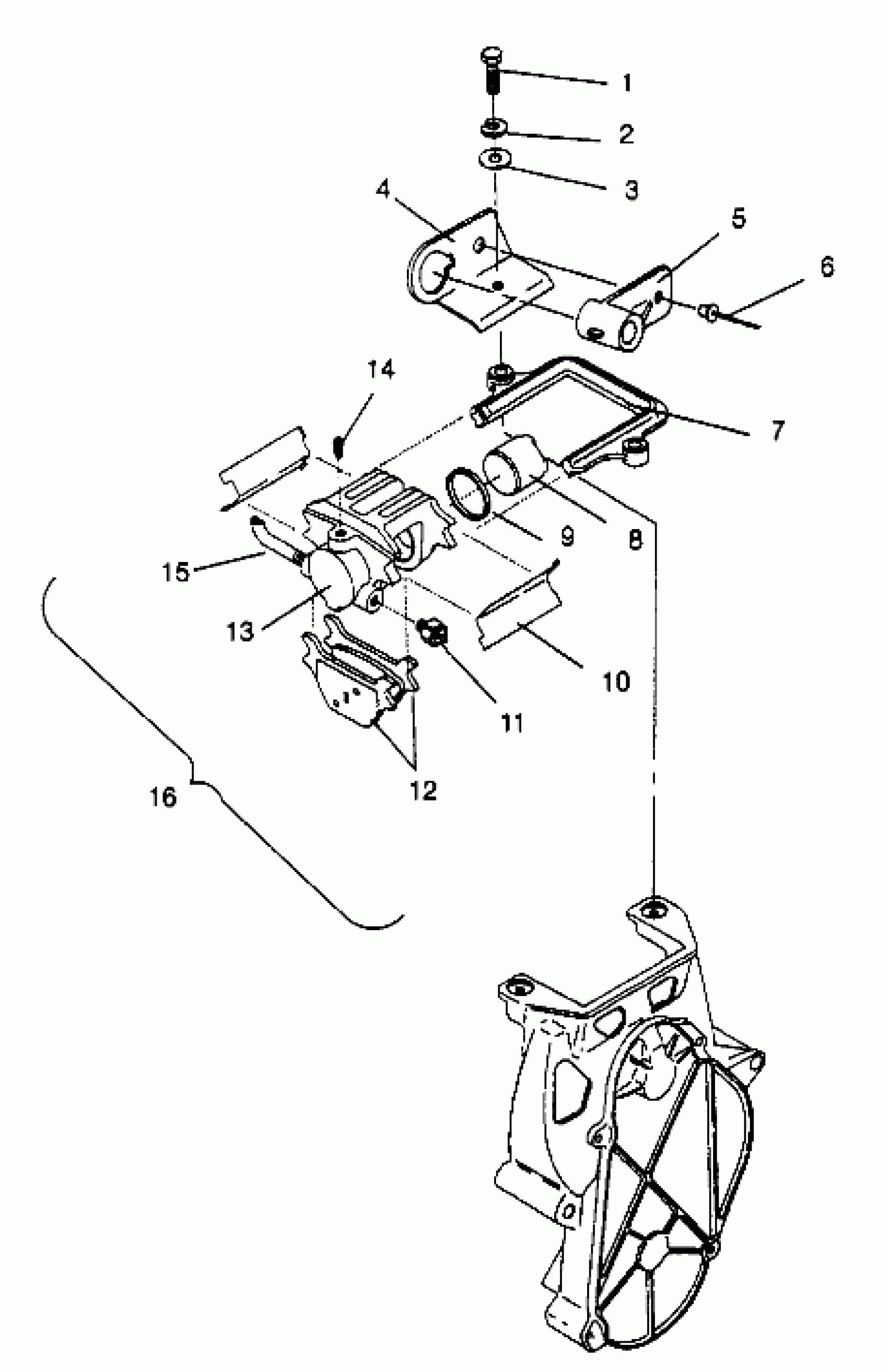 1
2
3
4
5
6
14
7
9
8
15
13
10
11
12
16