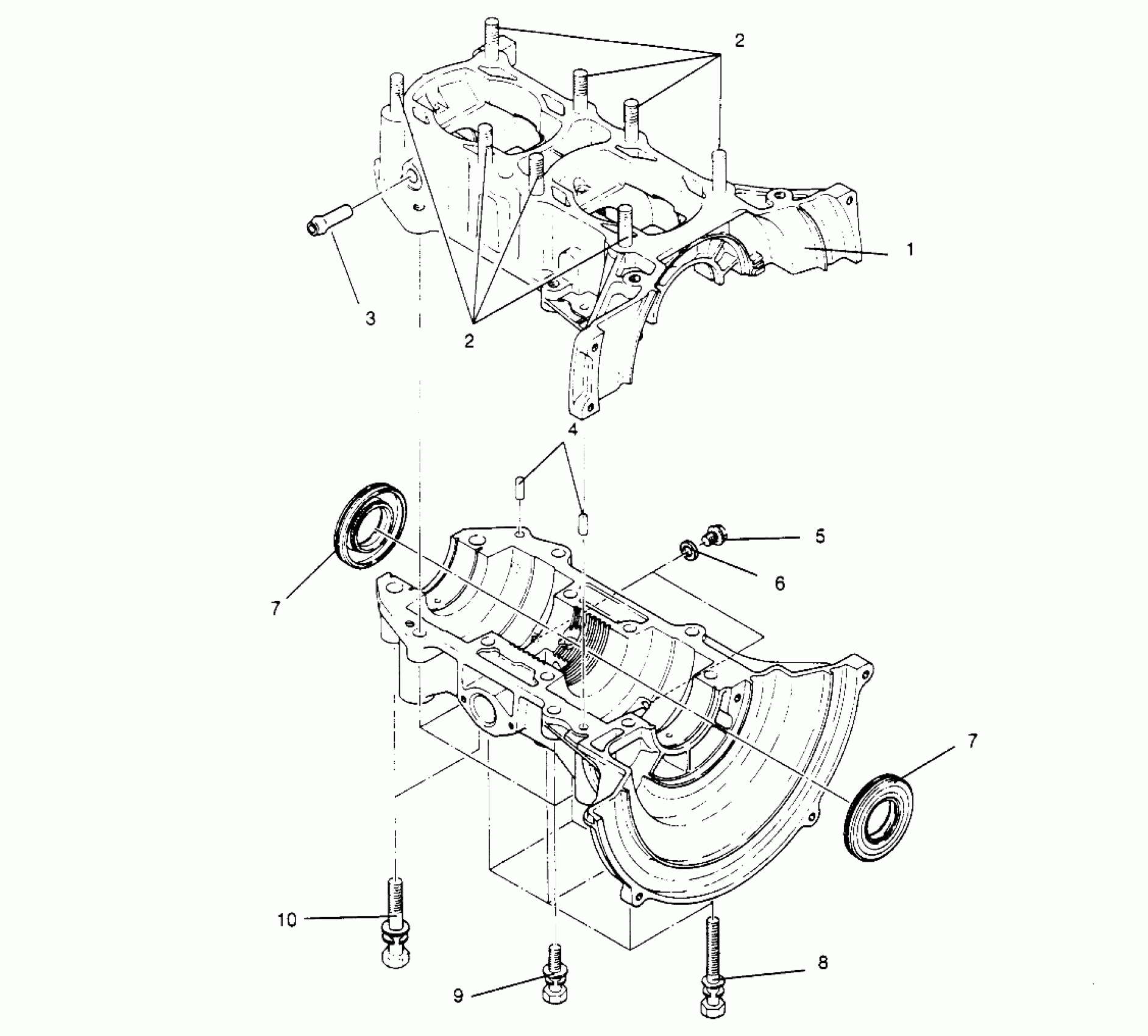 2
1
3
2
4
5
6
7
7
10
9
8