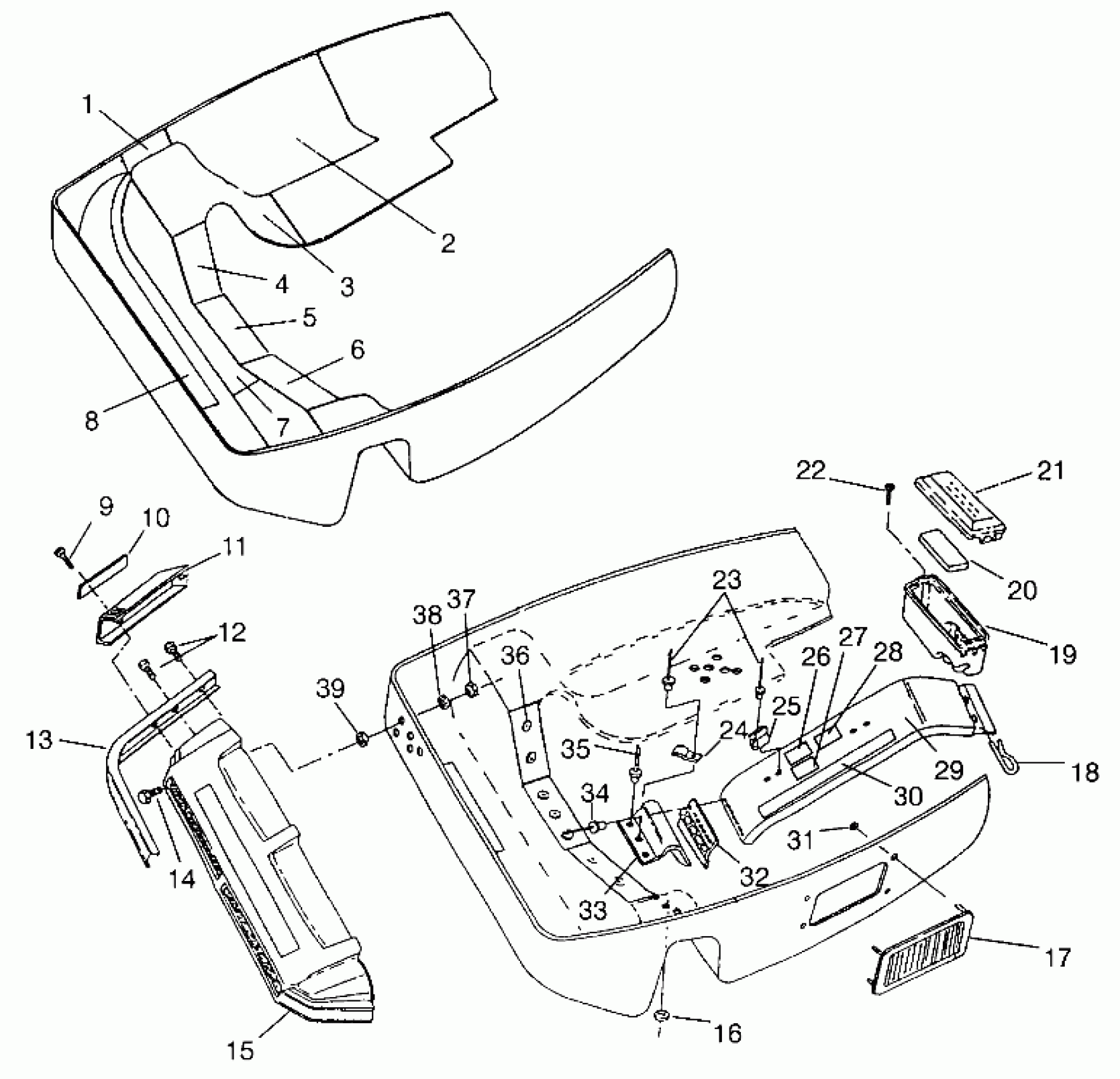 1
2
3
4
5
6
7
8
9
10
11
12
13
14
15
16
17
18
19
20
21
22
23
24
25
26
27
28
29
30
31
32
33
34
35
36
37
38
39