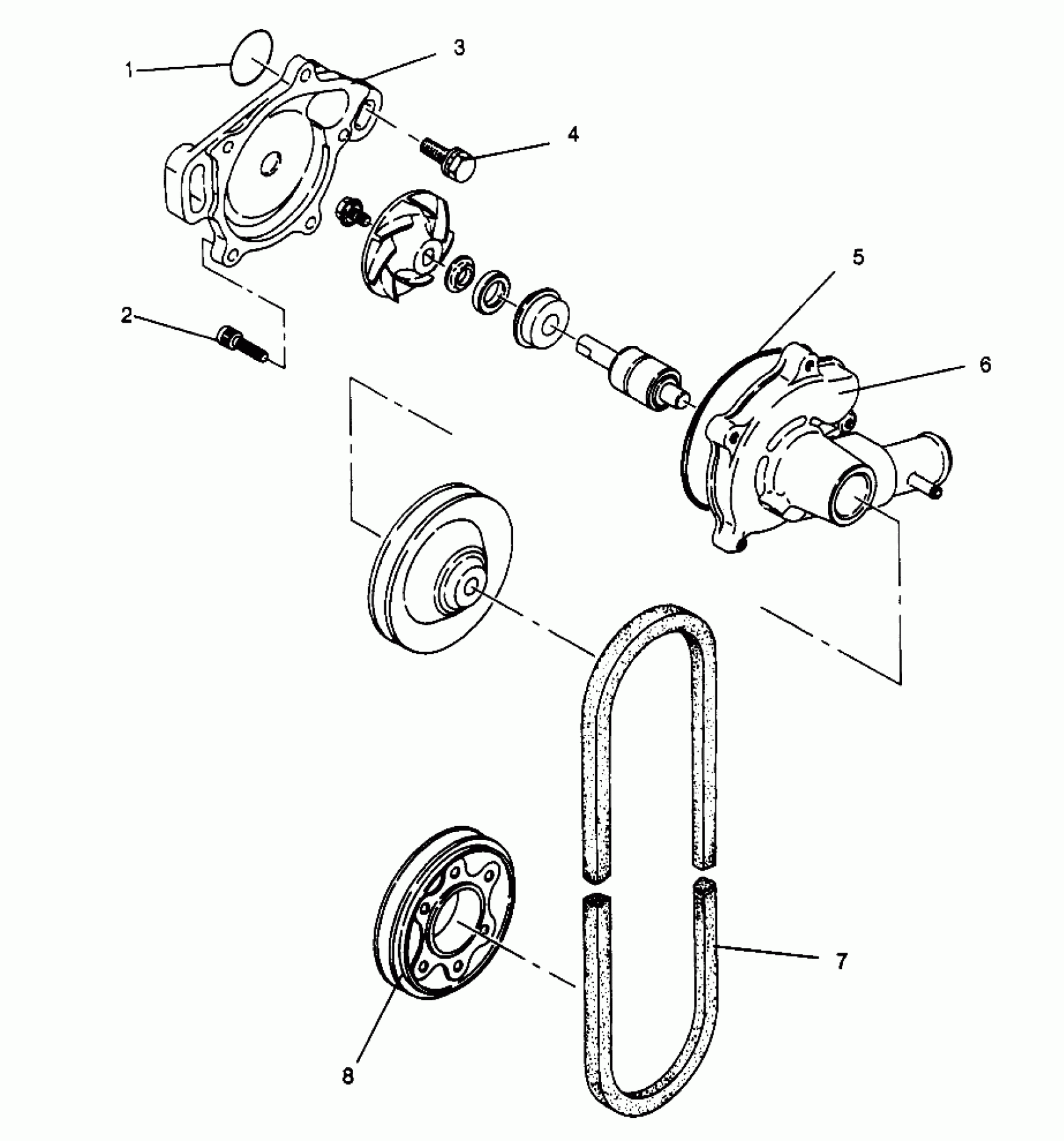 1
3
4
2
5
6
7
8