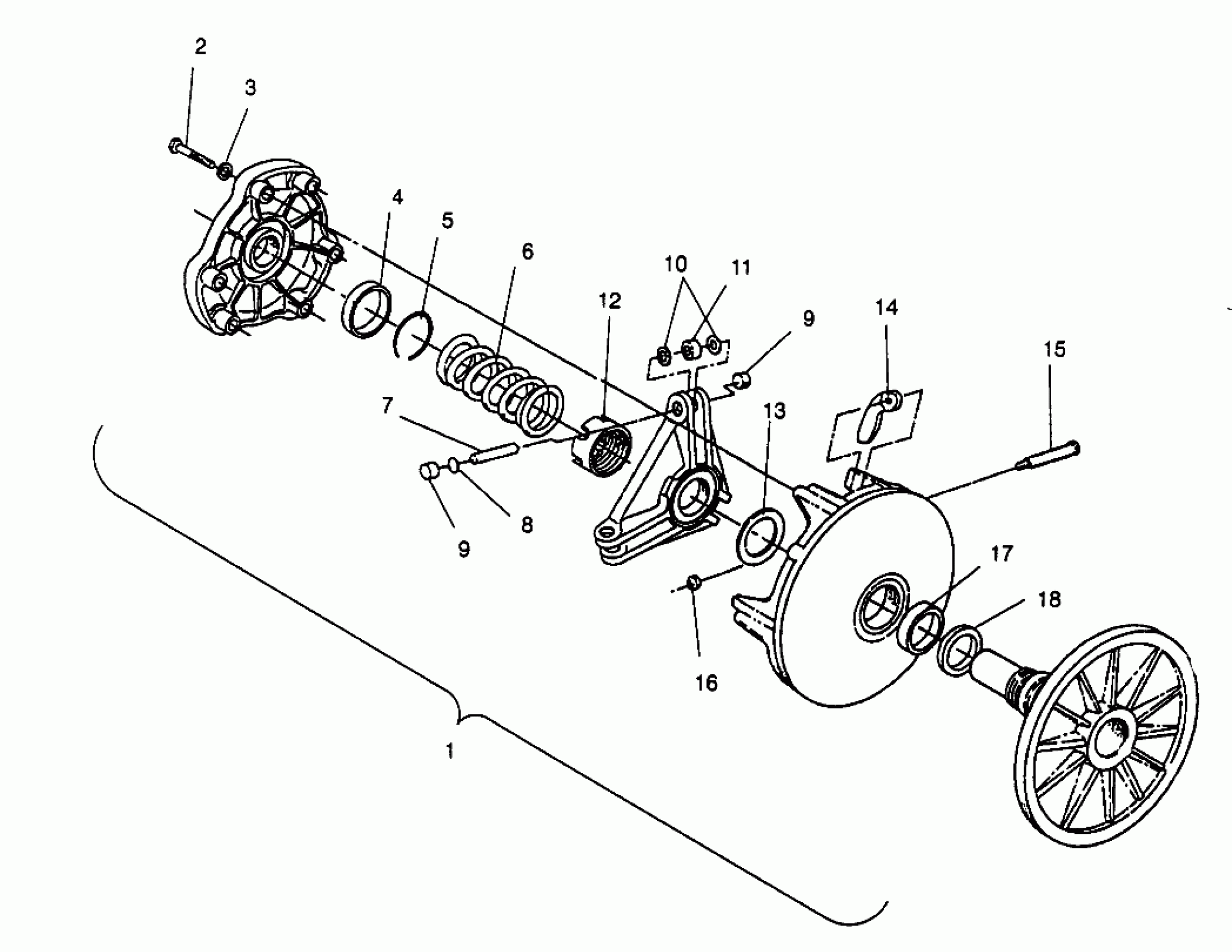 2
3
4
5
6
10
11
12
9
14
15
7
13
9
8
17
18
16
1