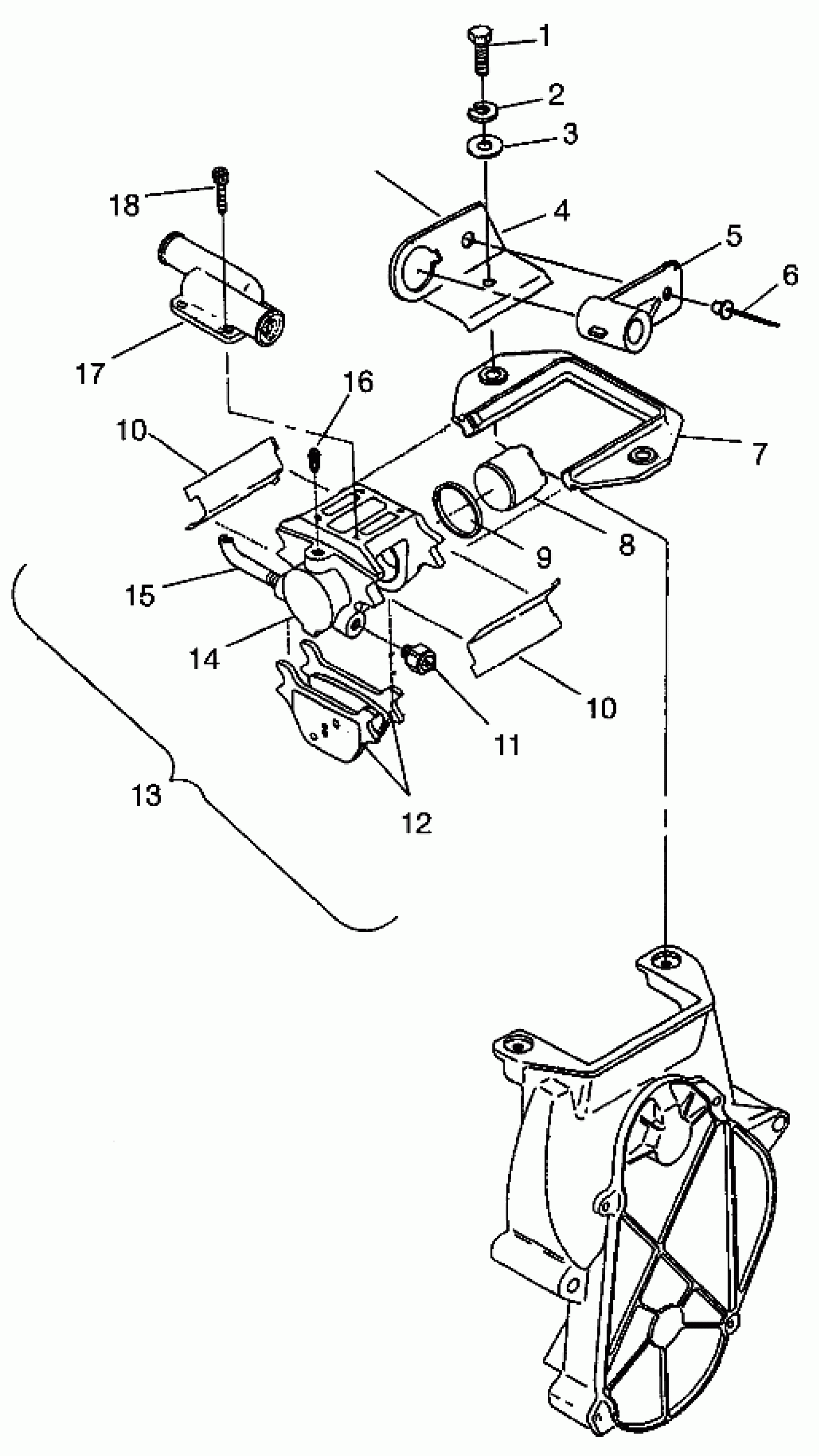 1
2
3
18
4
5
6
17
16
10
7
9
8
15
14
10
11
13
12