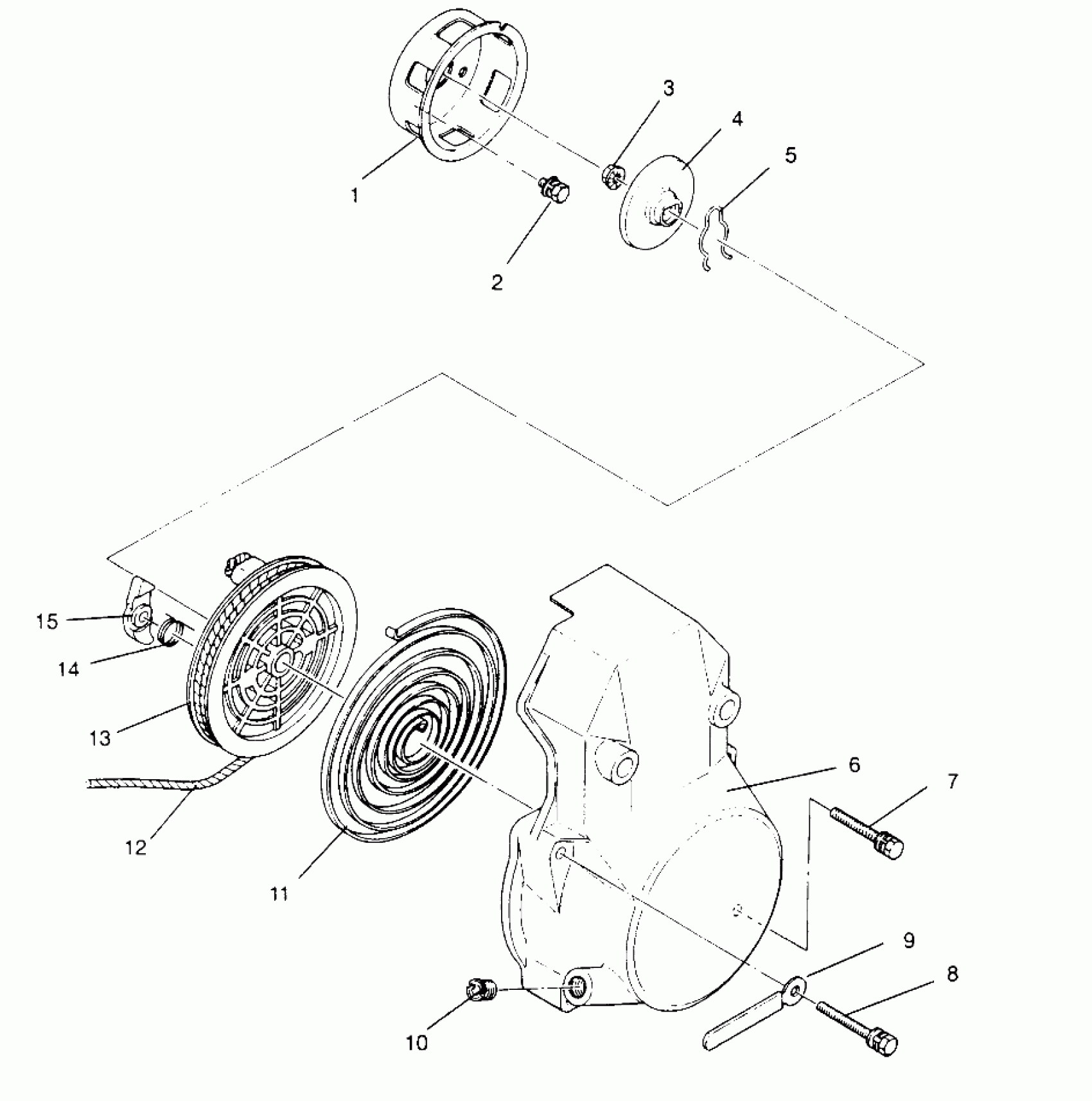 3
4
5
1
2
15
14
13
12
11
6
7
9
8
10