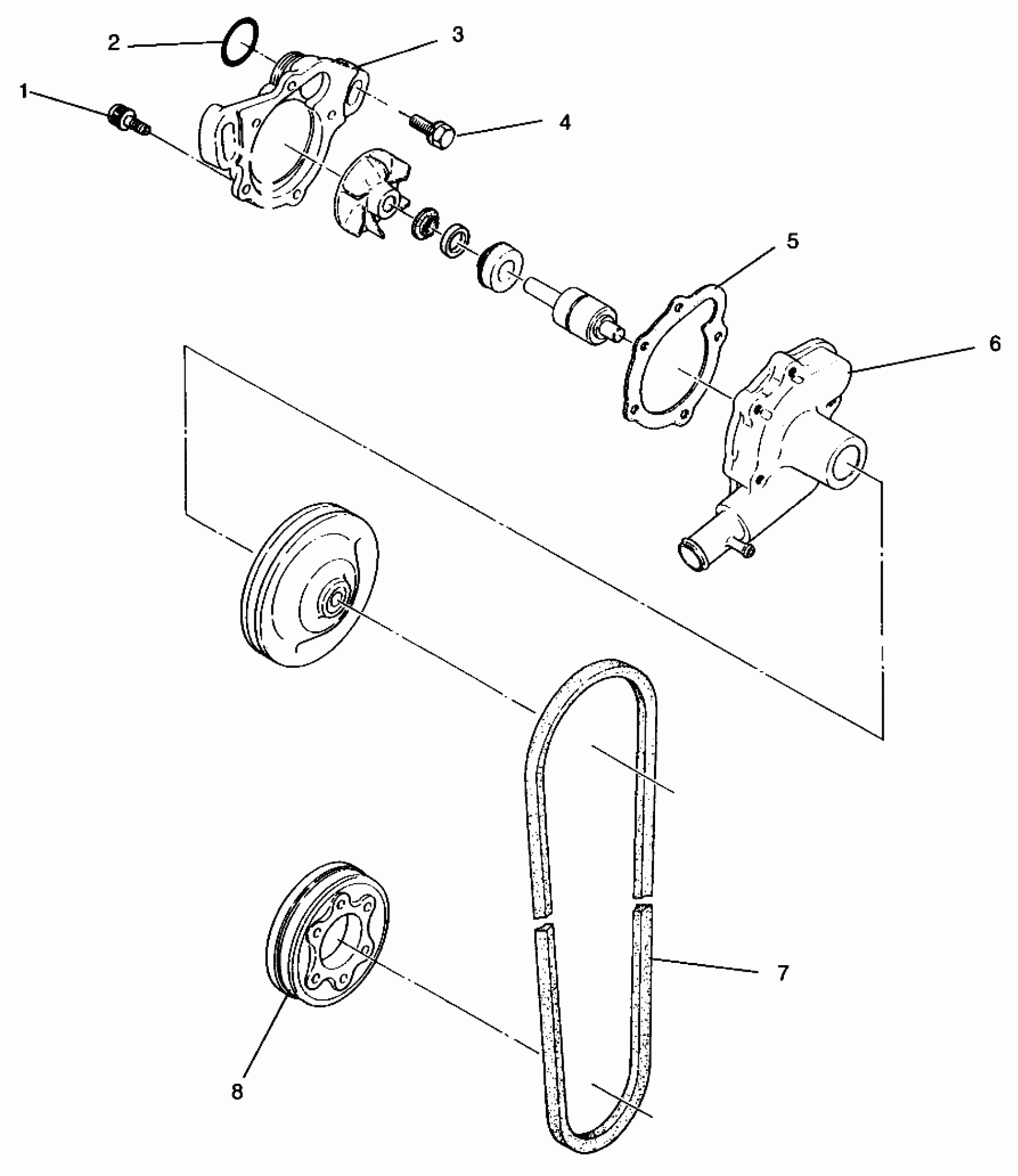 2
3
1
4
5
6
7
8