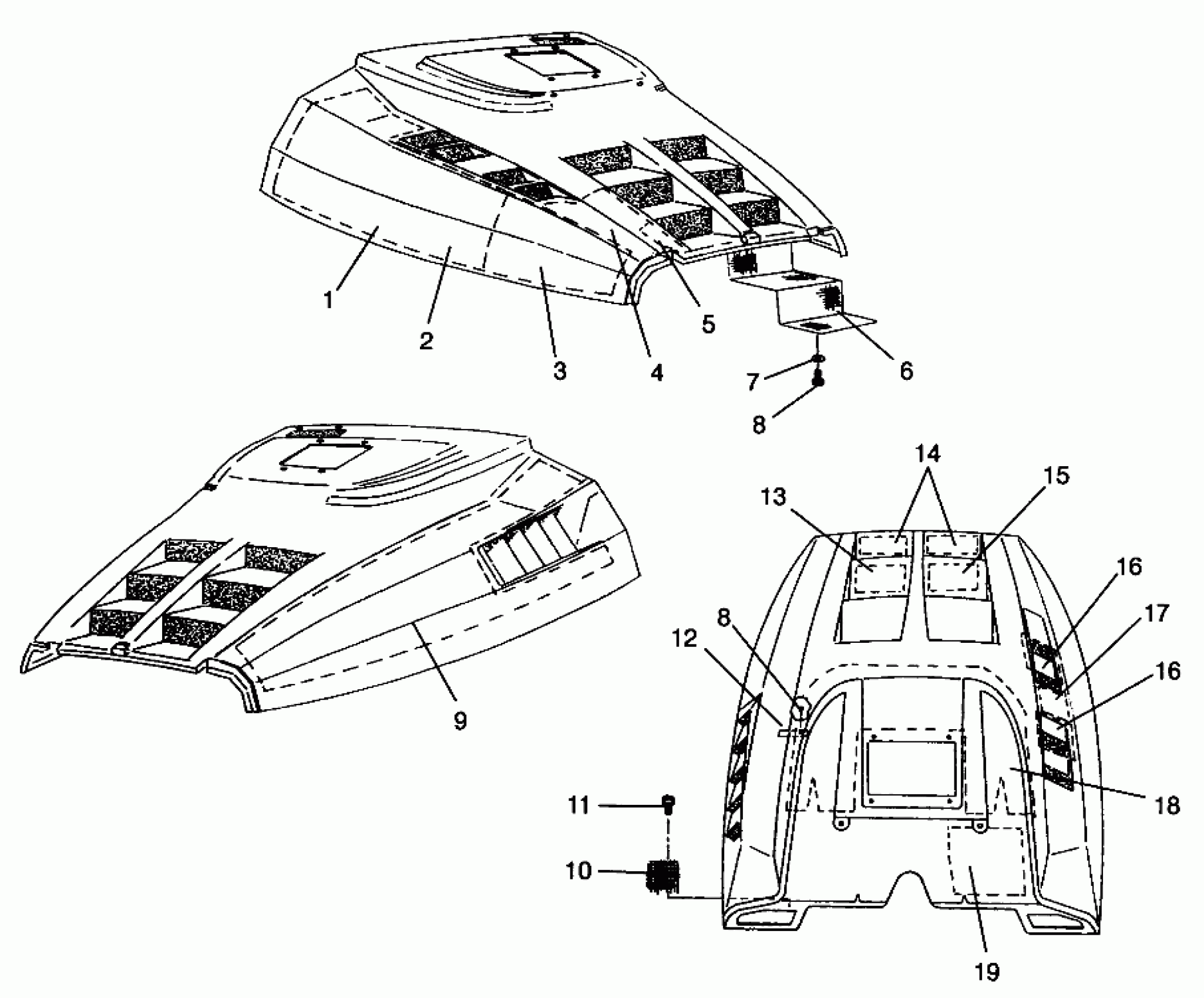 1
2
3
4
5
6
7
8
9
14
15
13
16
17
16
12
8
18
11
10
19