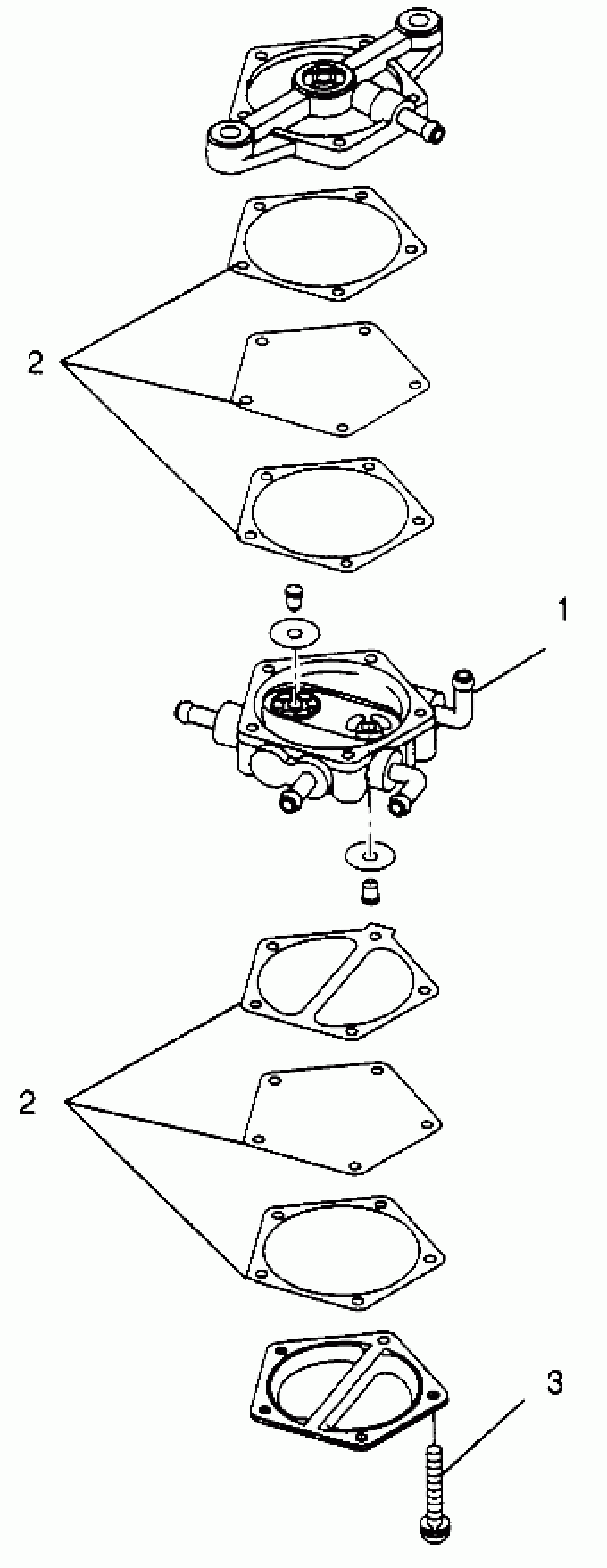 2

1

2

3