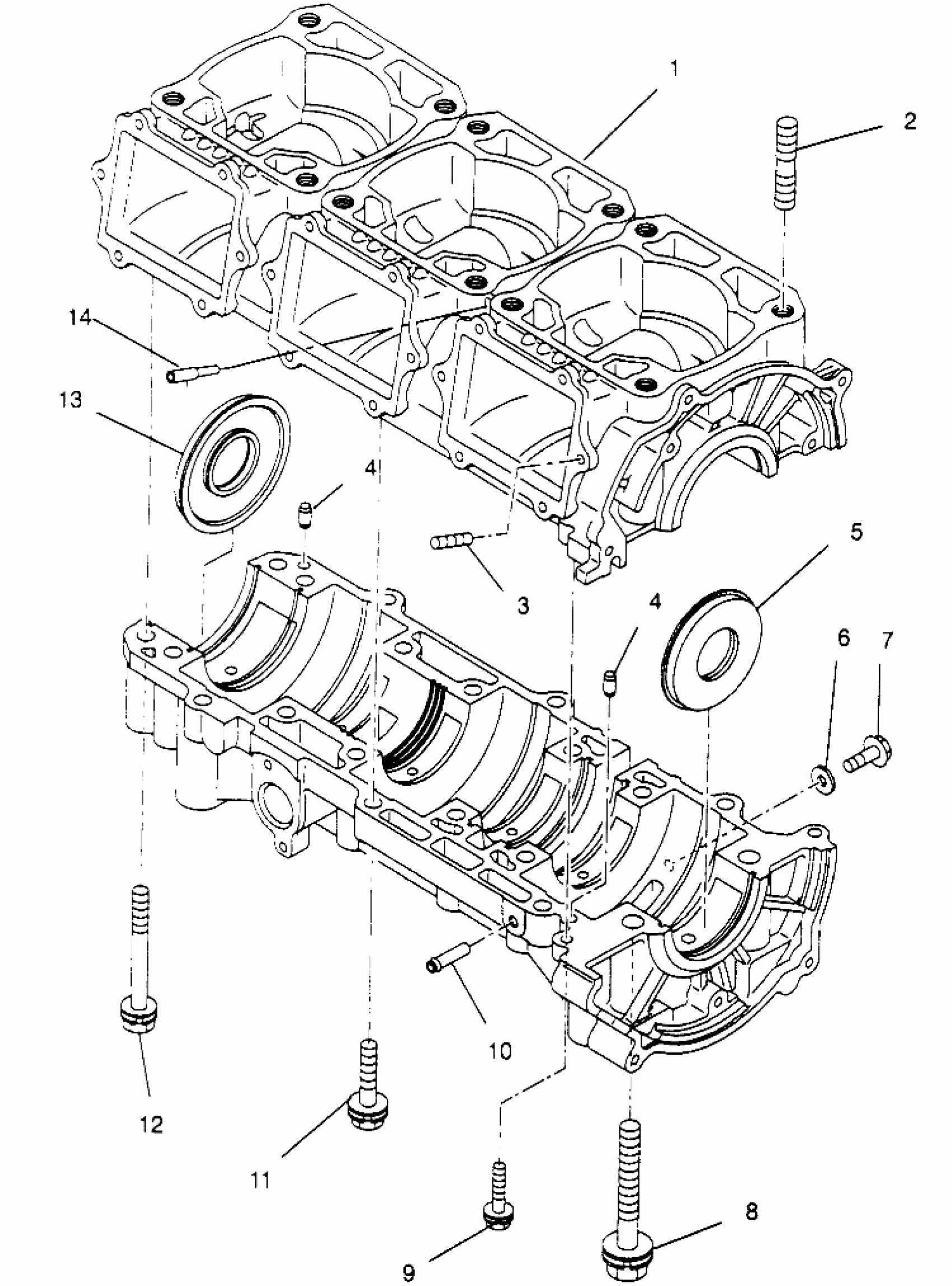 1
2
14
13
4
3
5
4
6
7
10
12
11
9
8