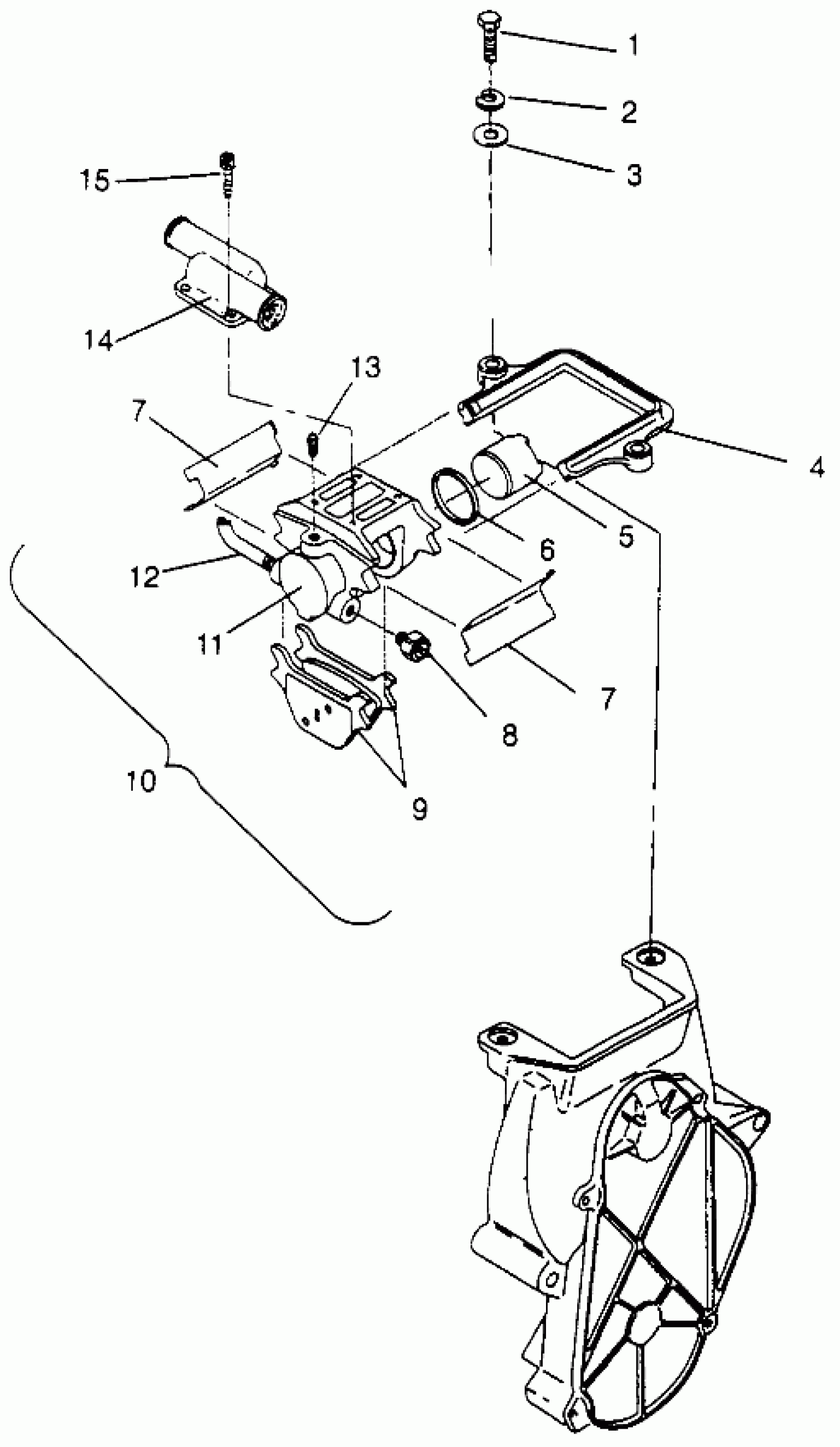 1
2
3
15
14
13
7
4
5
6
6
12
11
7
8
9
10