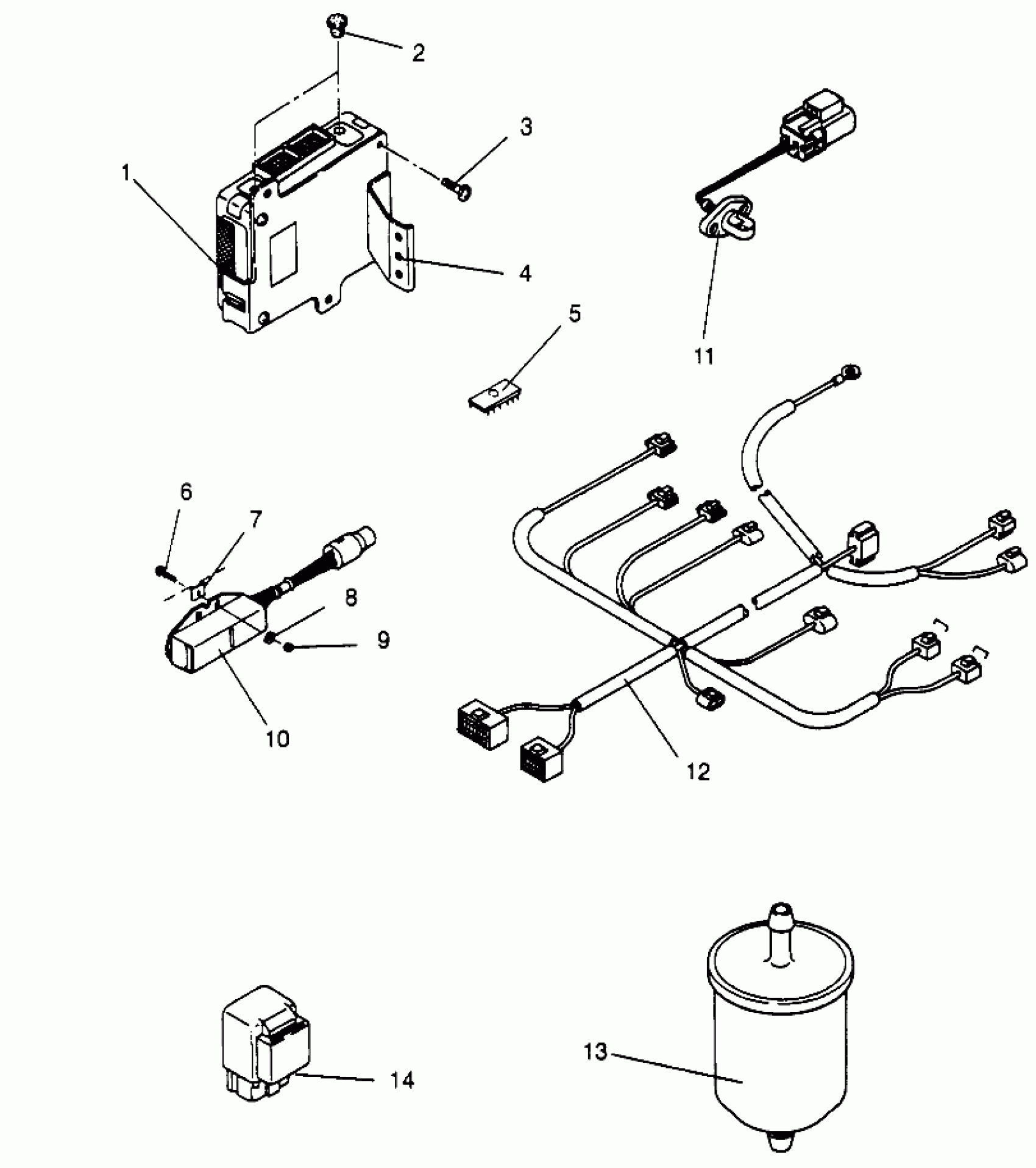 2
3
1
4
5
11
6
7
8
9
10
12
13
14