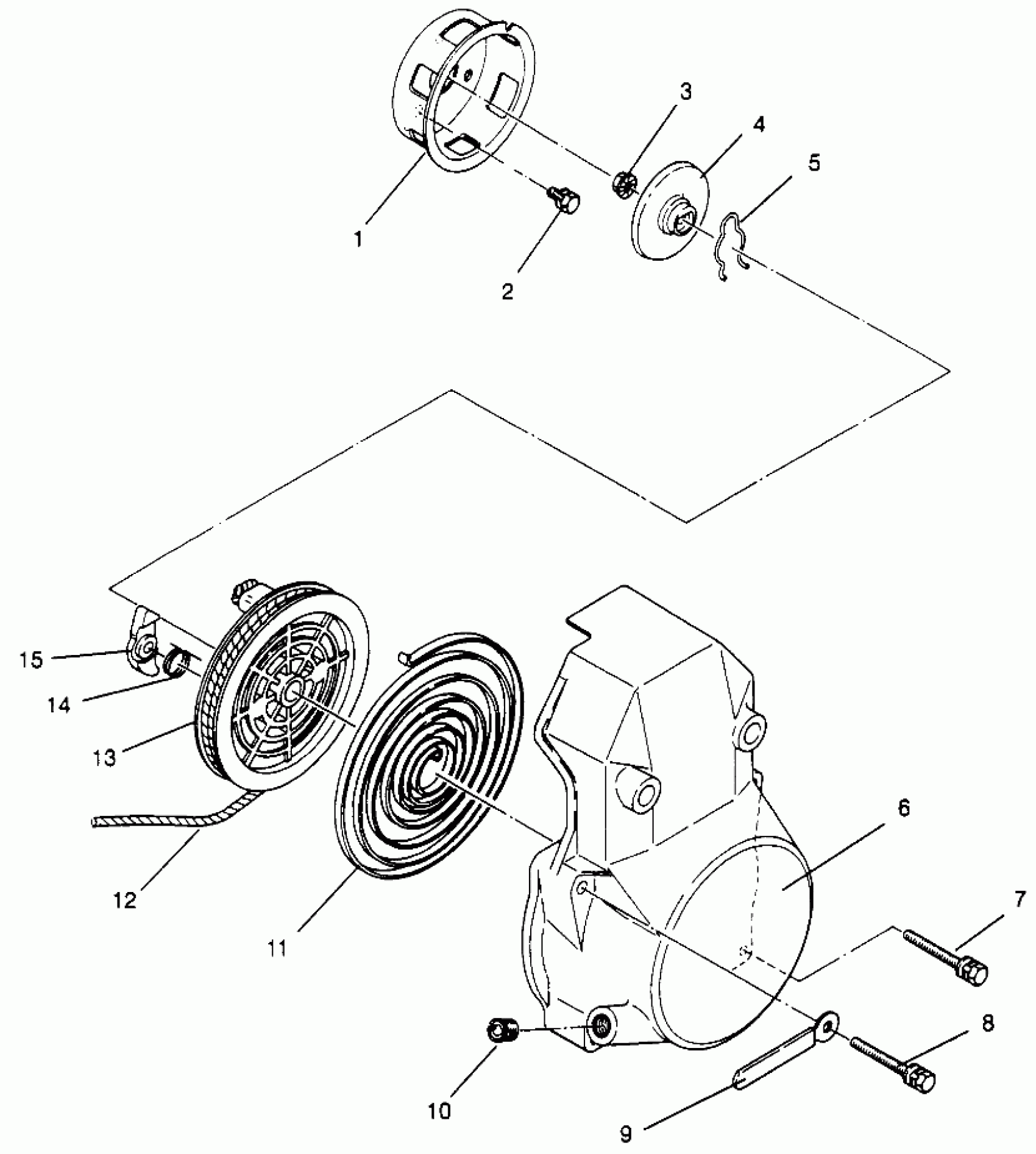 3
4
5
1
2
15
14
13
12
11
6
7
8
10
9