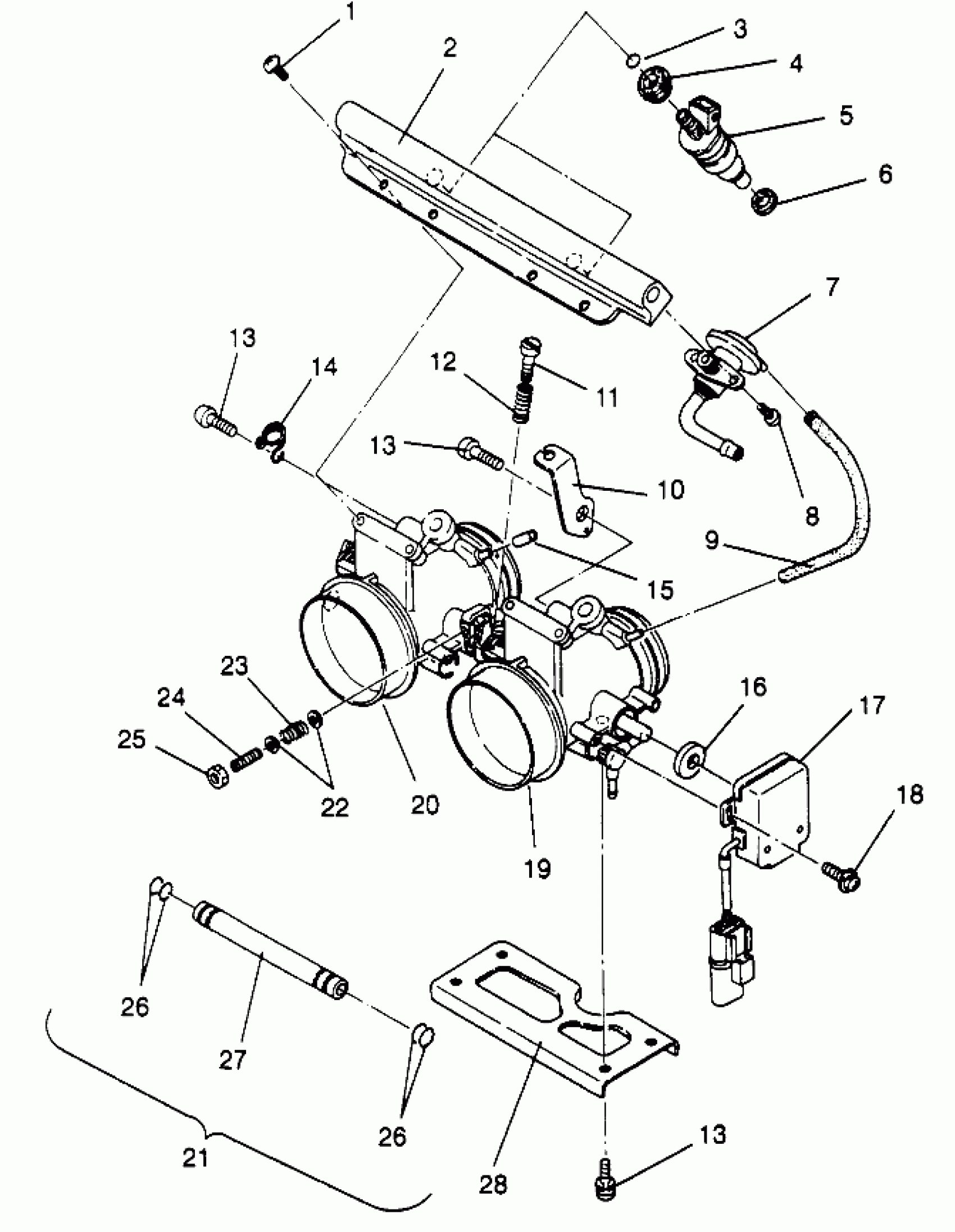 1
2
3
4
5
6
7
13
14
12
11
13
10
8
9
15
23
24
25
22
20
16
17
18
19
26
27
26
21
28
13