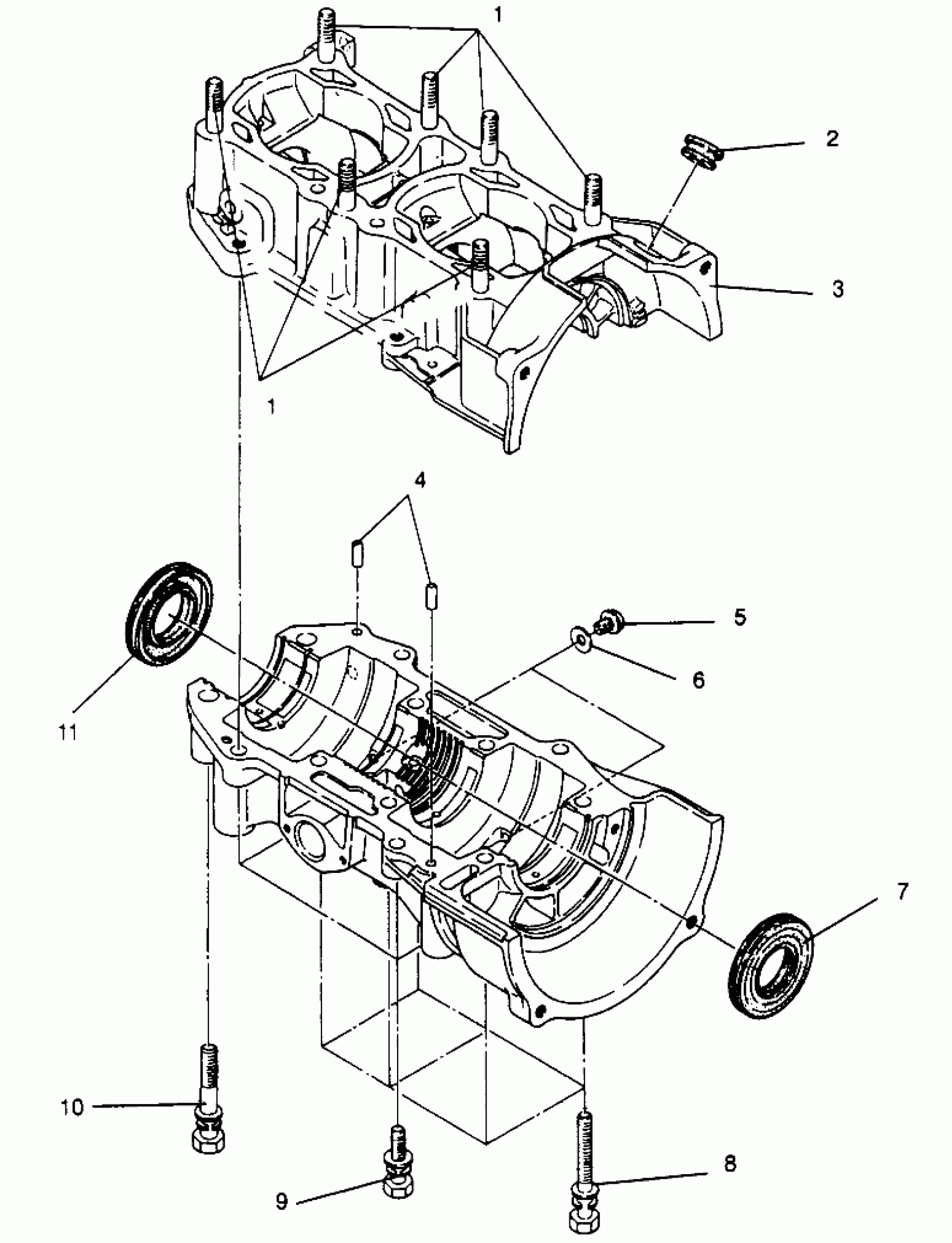 1
2
3
1
4
5
6
11
7
10
9
8