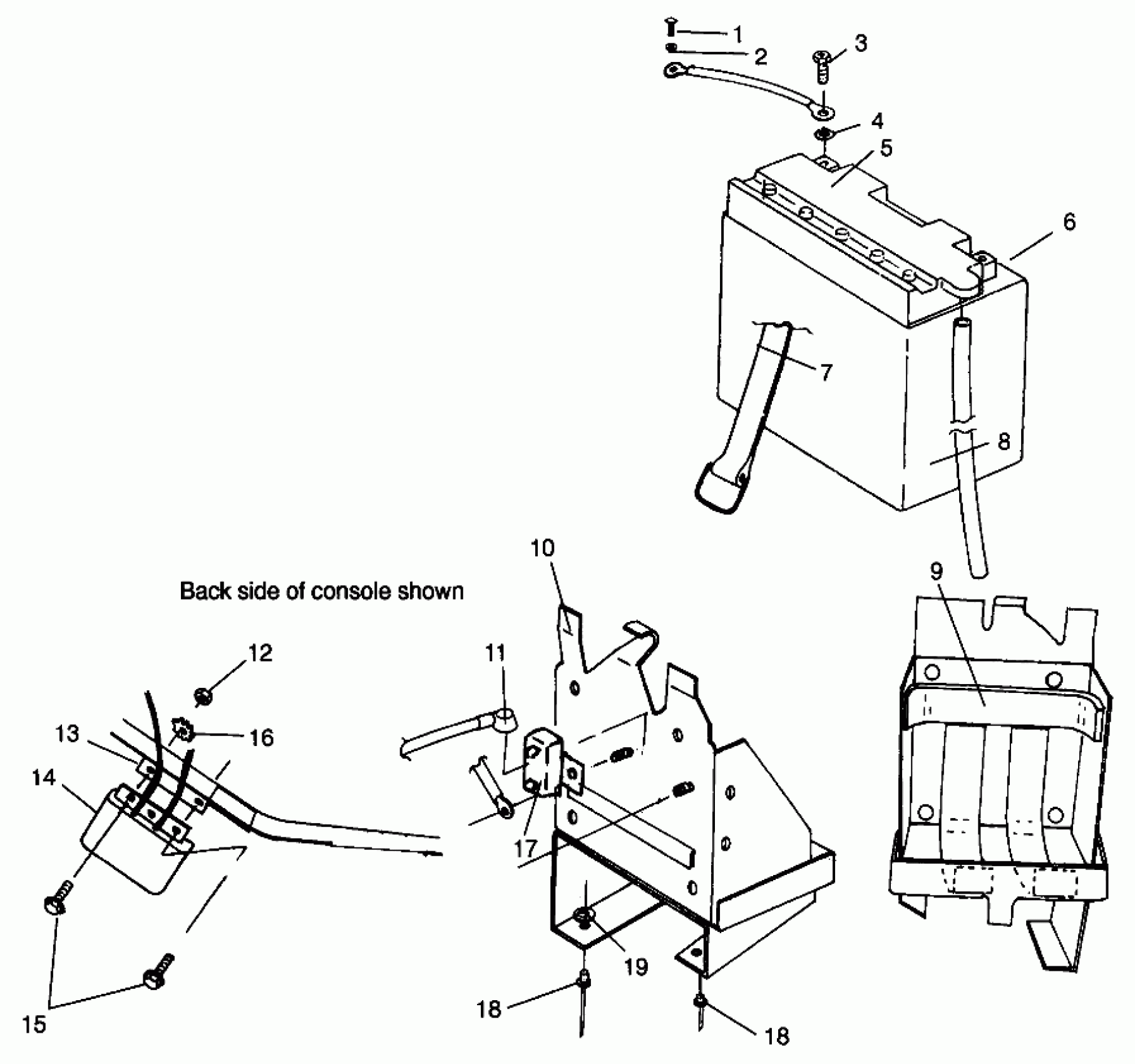 1
2
3
4
5
6
7
8
10
9
Back side of console shown
12
11
13
16
14
17
19
15
18
18