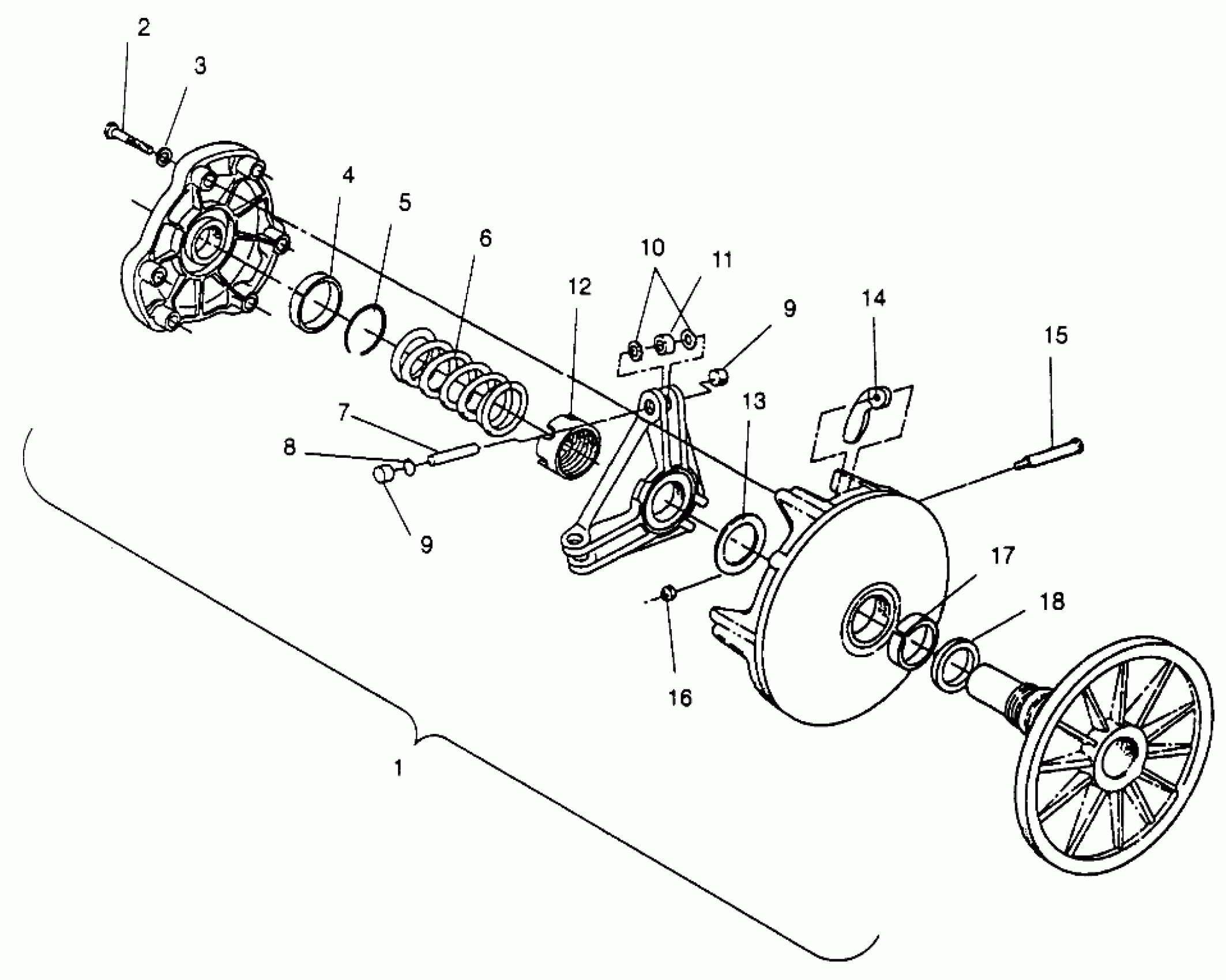 2
3
4
5
6
10
11
12
9
14
15
7
8
13
9
17
18
16
1