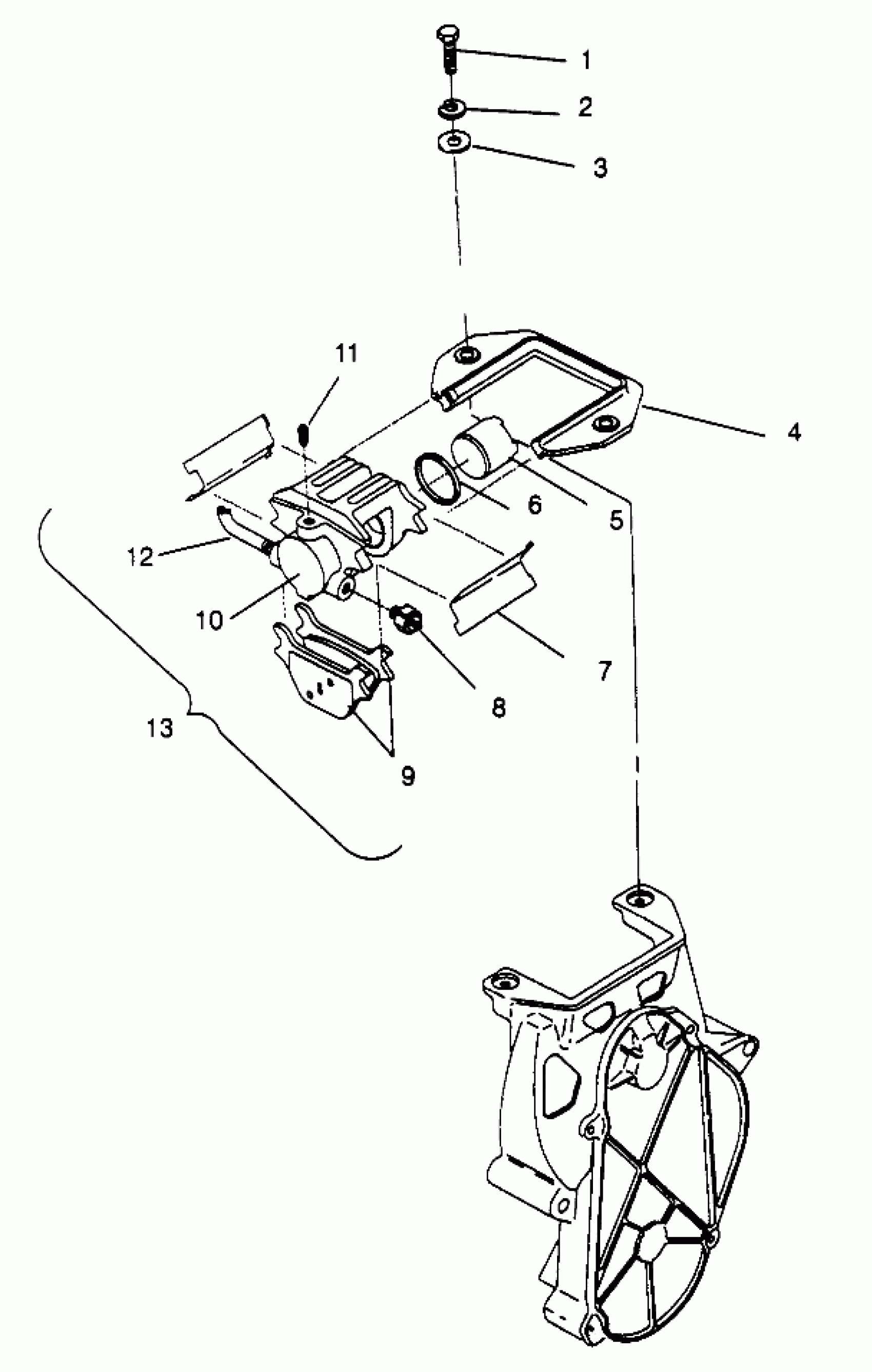 1
2
3
11
4
6
5
12
10
7
8
13
9