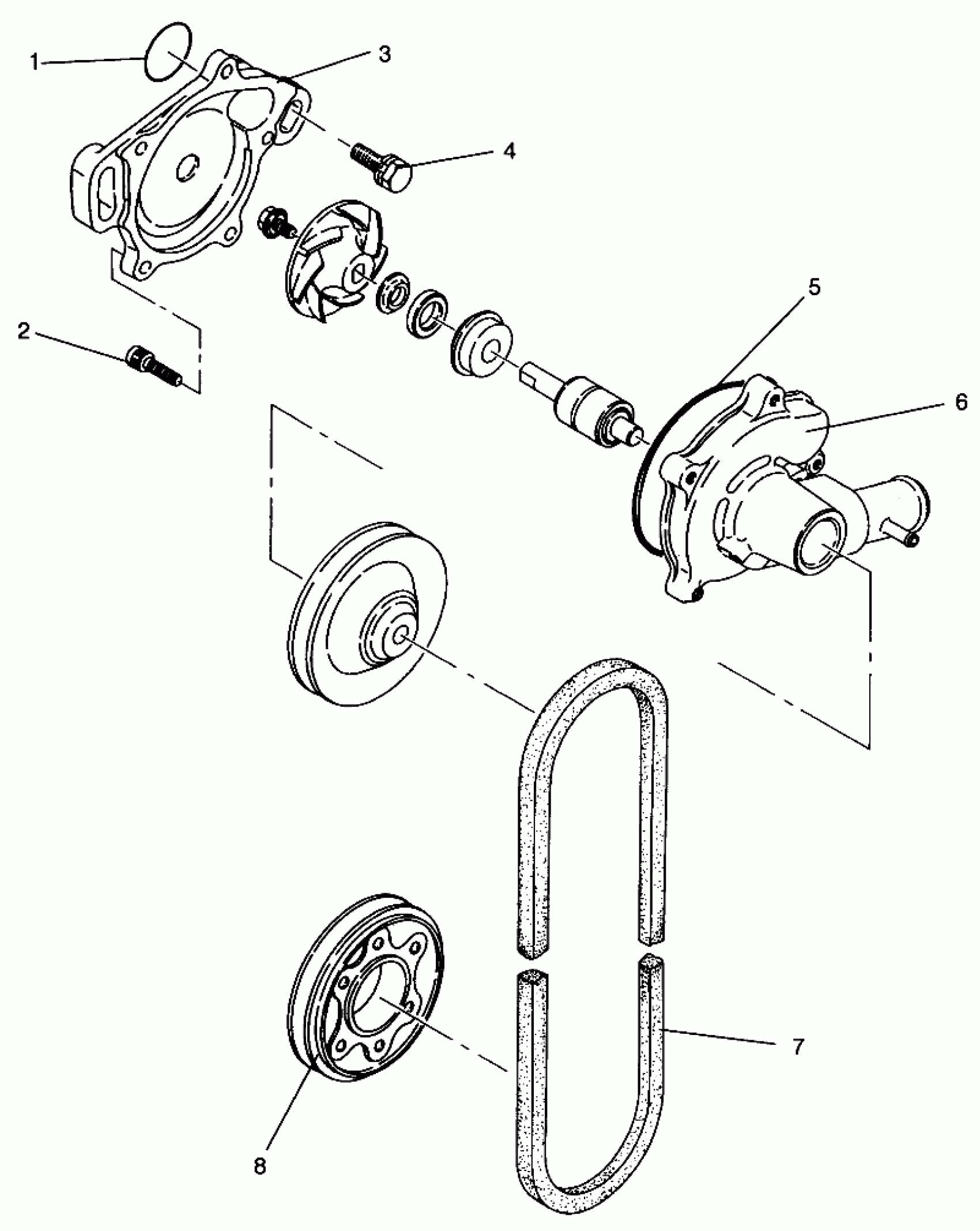 1
3
4
2
5
6
7
8