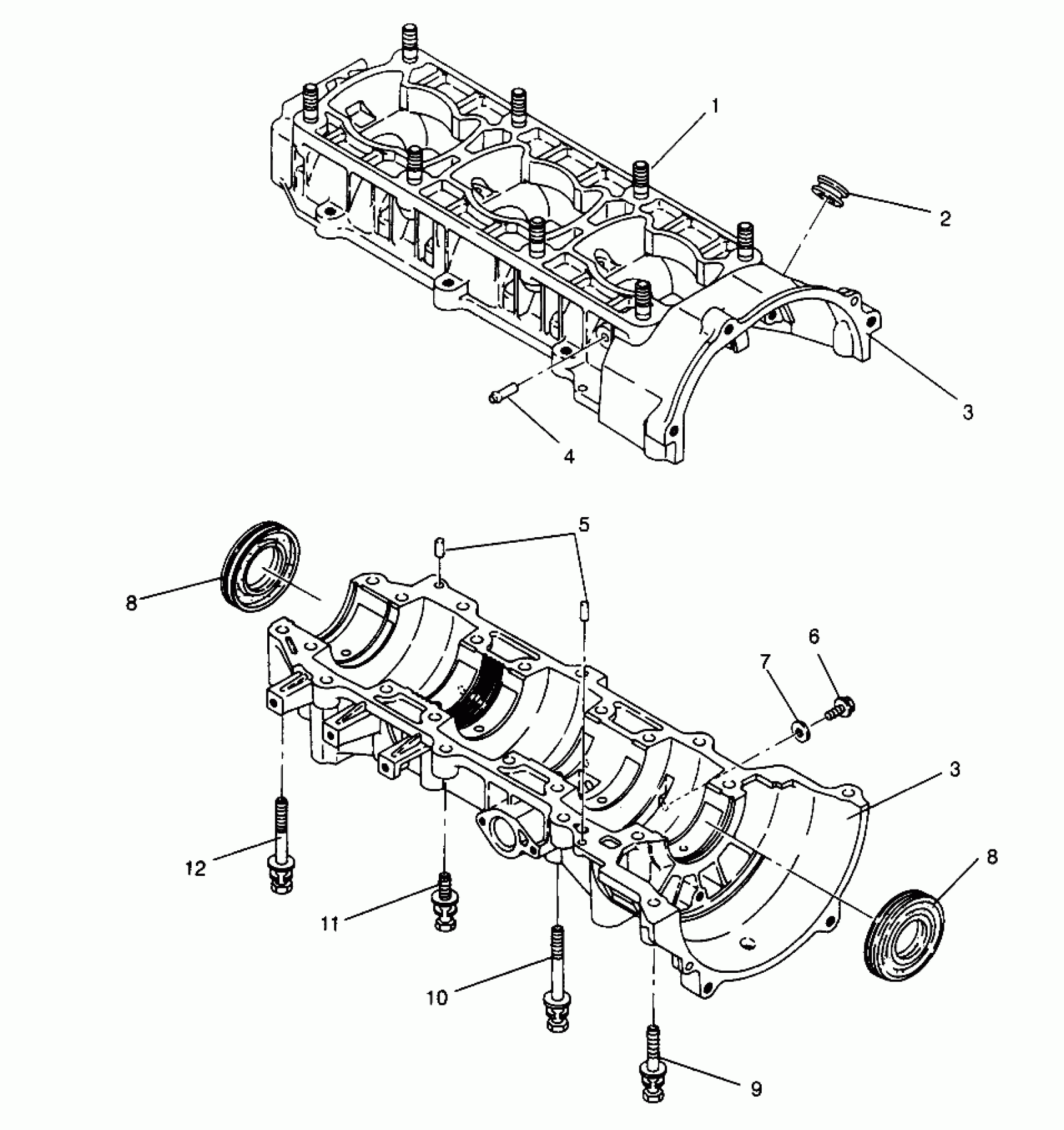 1
2
3
4
5
8
6
7
3
12
11
8
10
9