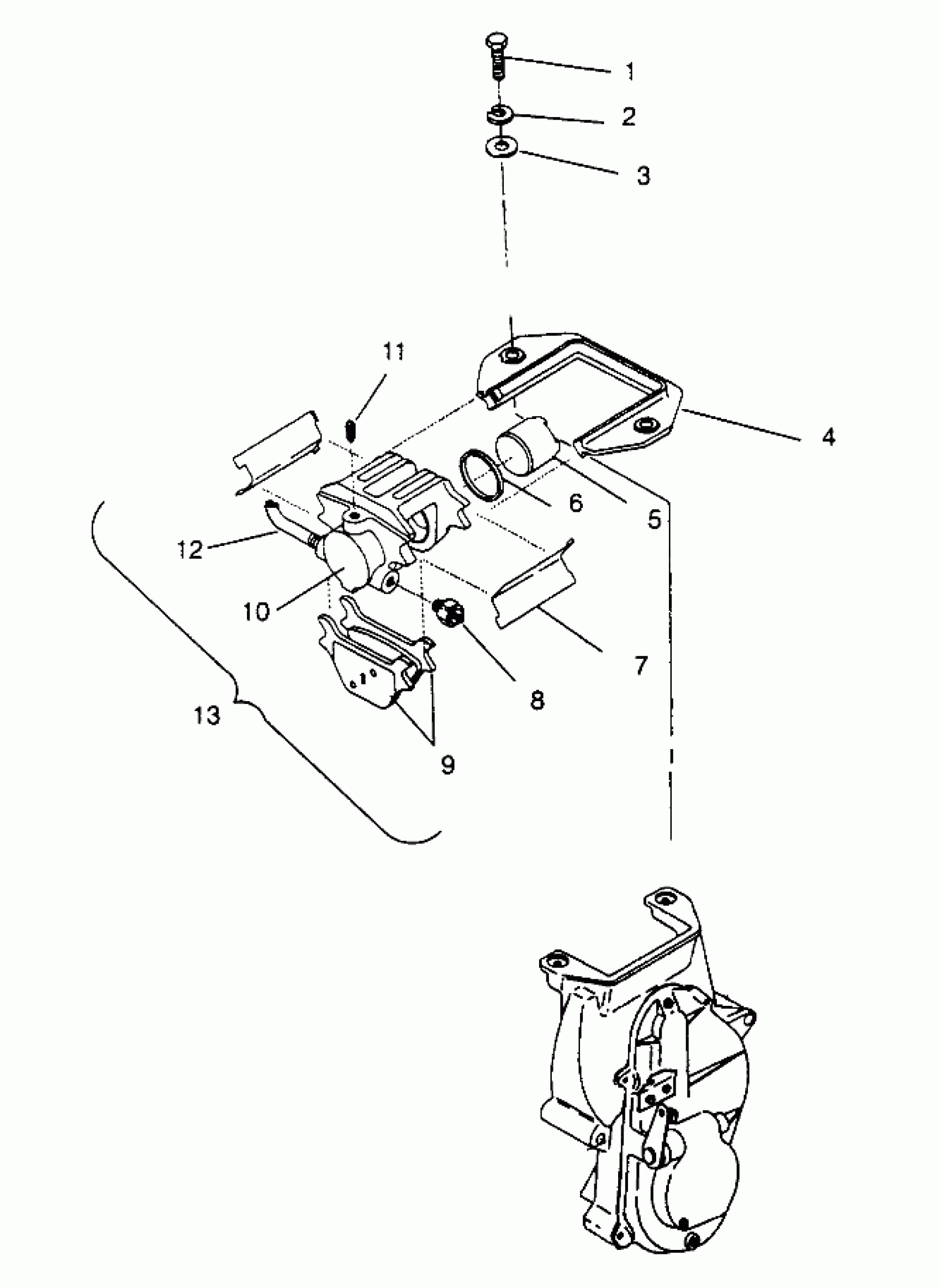 1
2
3
11
4
6
5
12
10
7
8
13
9