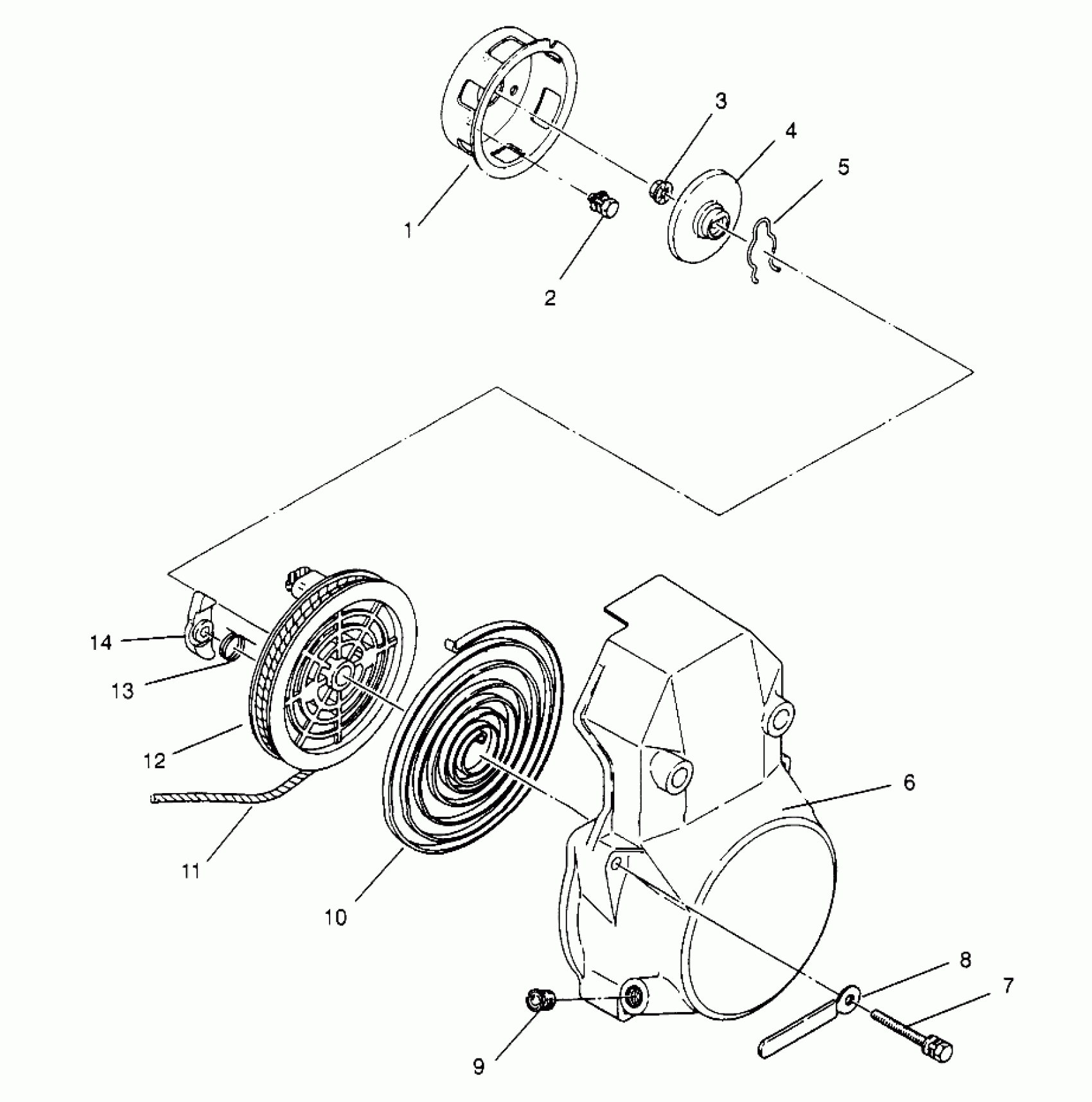 3
4
5
1
2
14
13
12
11
10
6
8
7
9