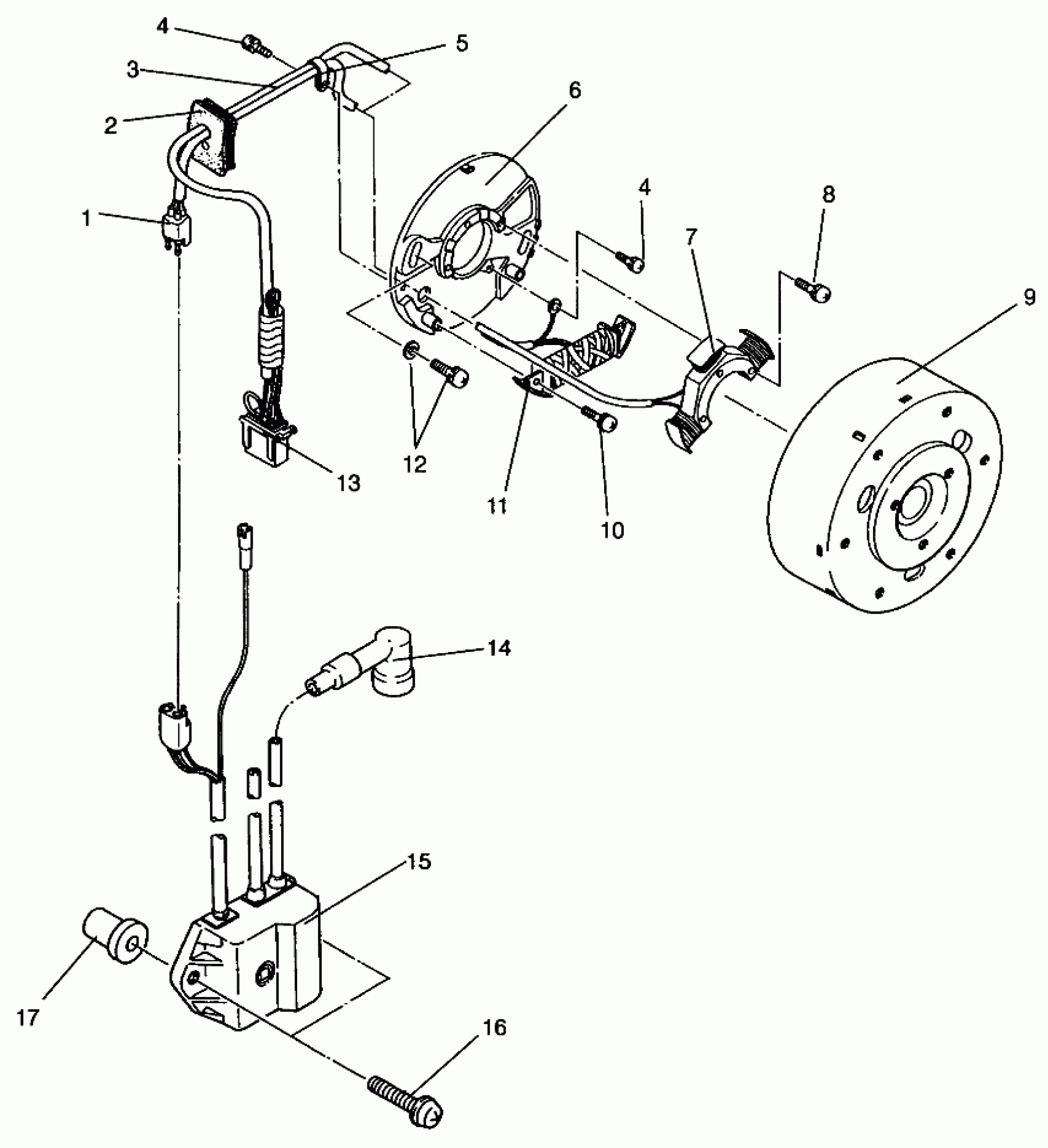 4
5
3
2
6
1
4
8
7
9
12
13
11
10
14
15
17
16