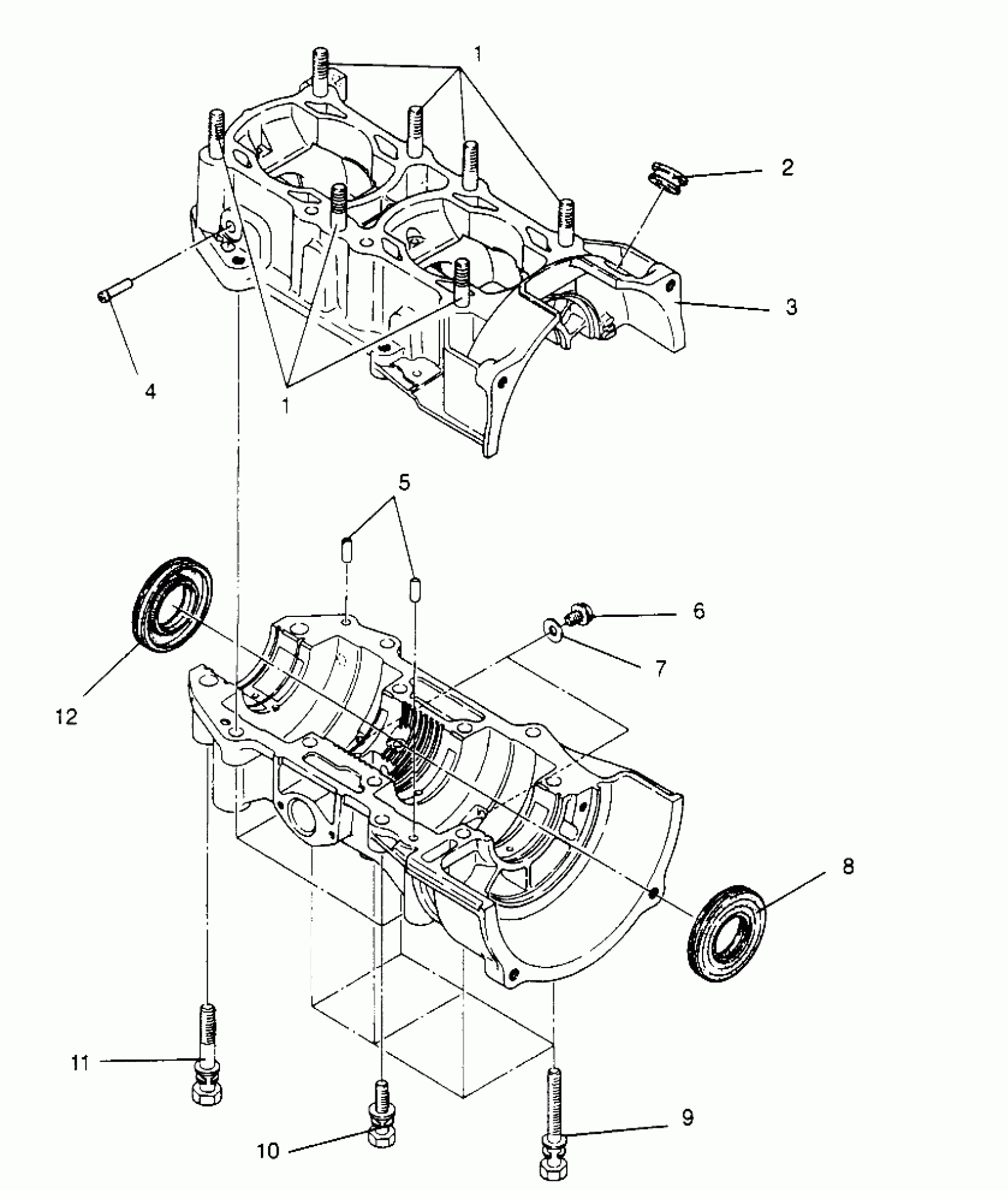 1
2
3
4
1
5
6
7
12
8
11
10
9