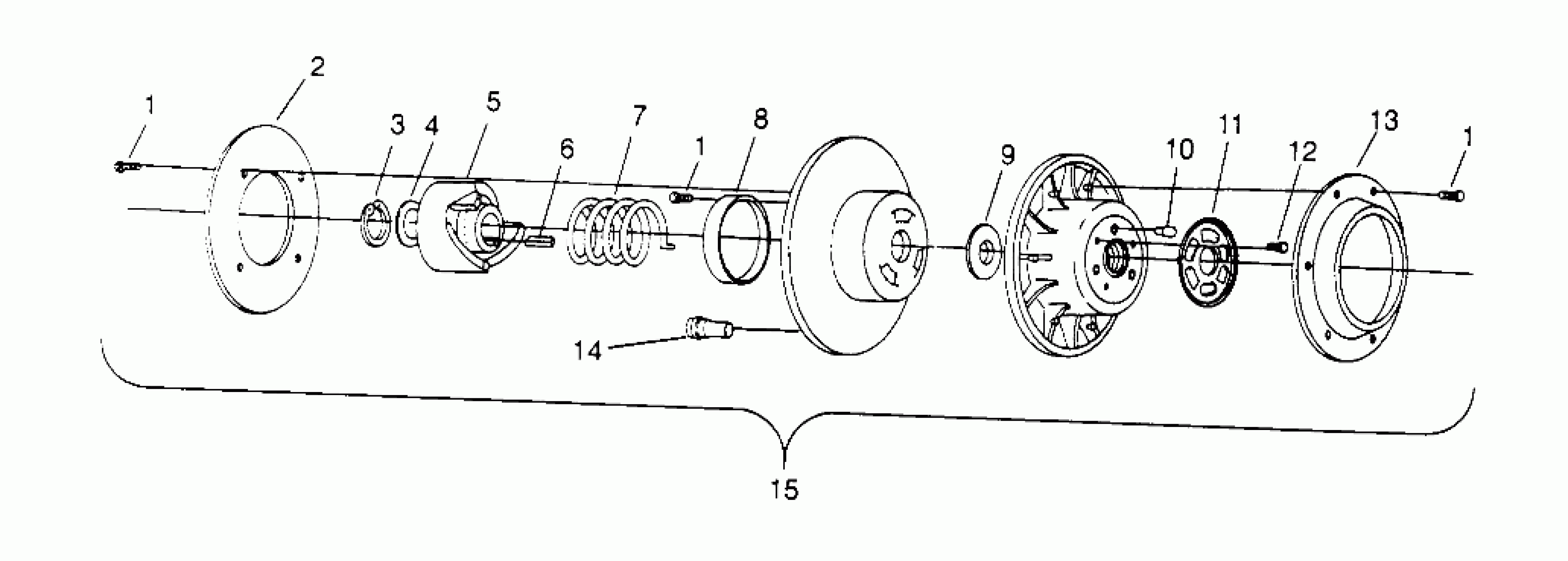 1
2
3
4
5
6
7
1
8
9
10
11
12
13
1
14
15