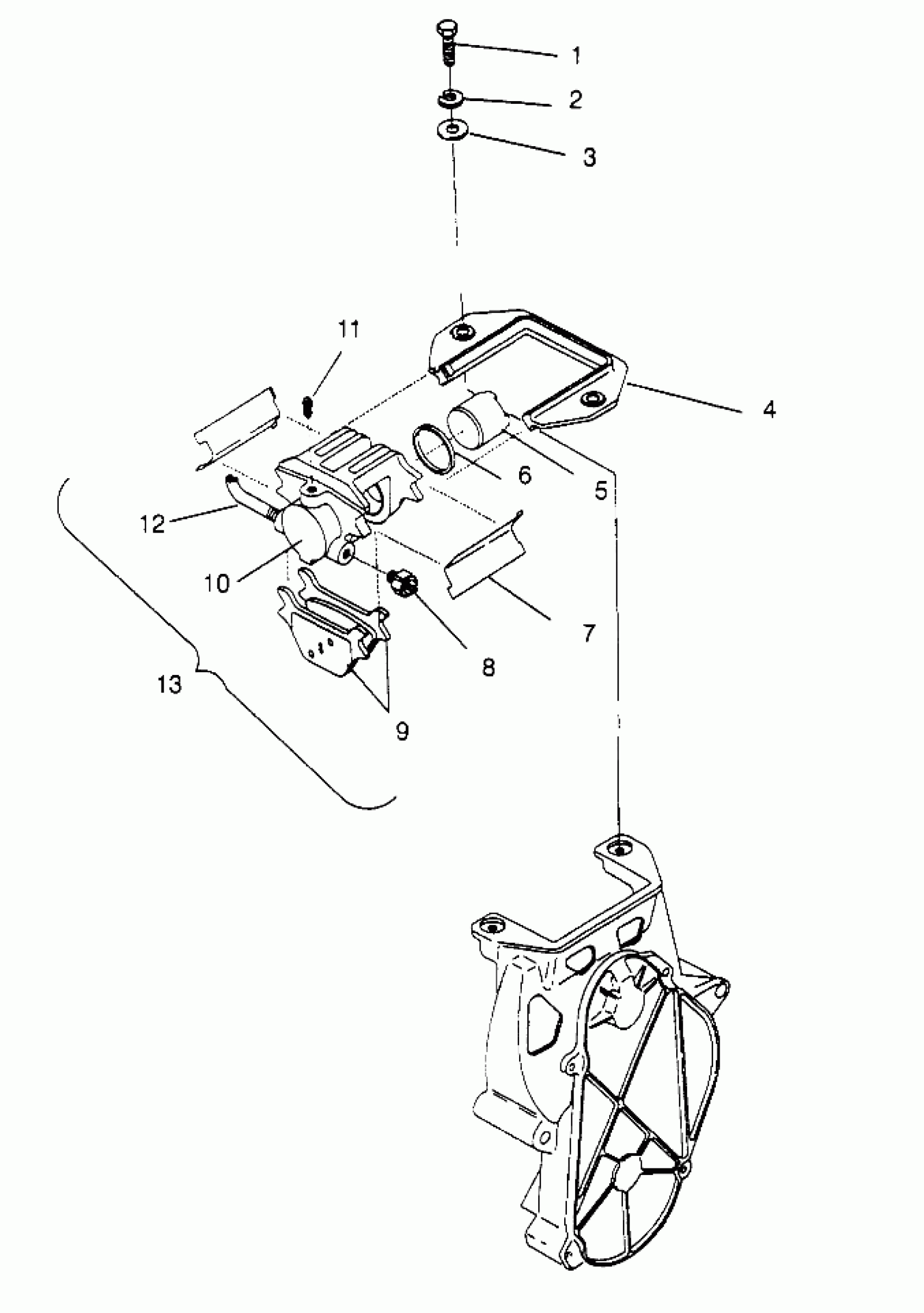 1
2
3
11
4
6
5
12
10
7
8
13
9