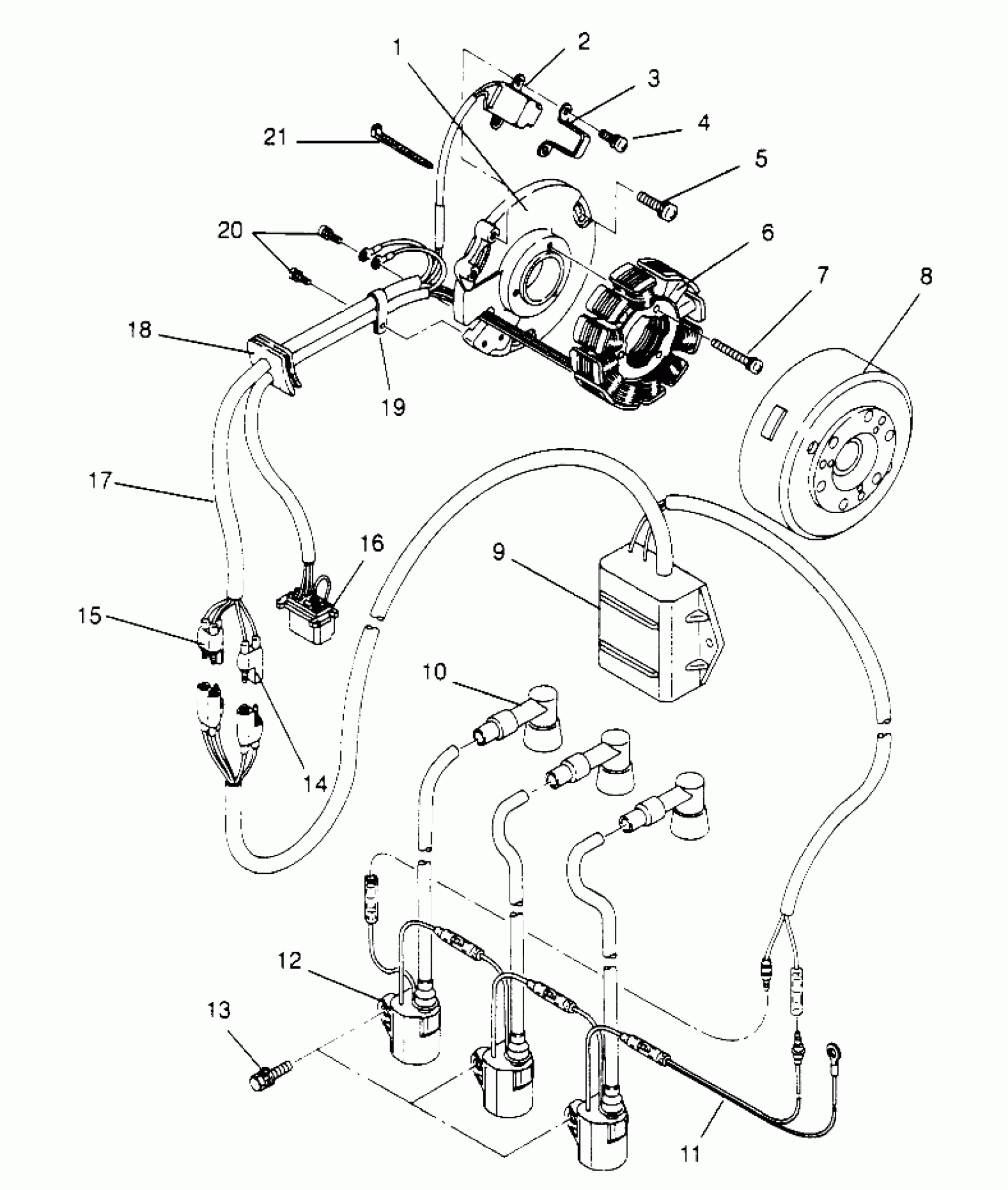 1
2
3
4
21
5
20
6
7
8
18
19
17
16
9
15
10
14
12
13
11