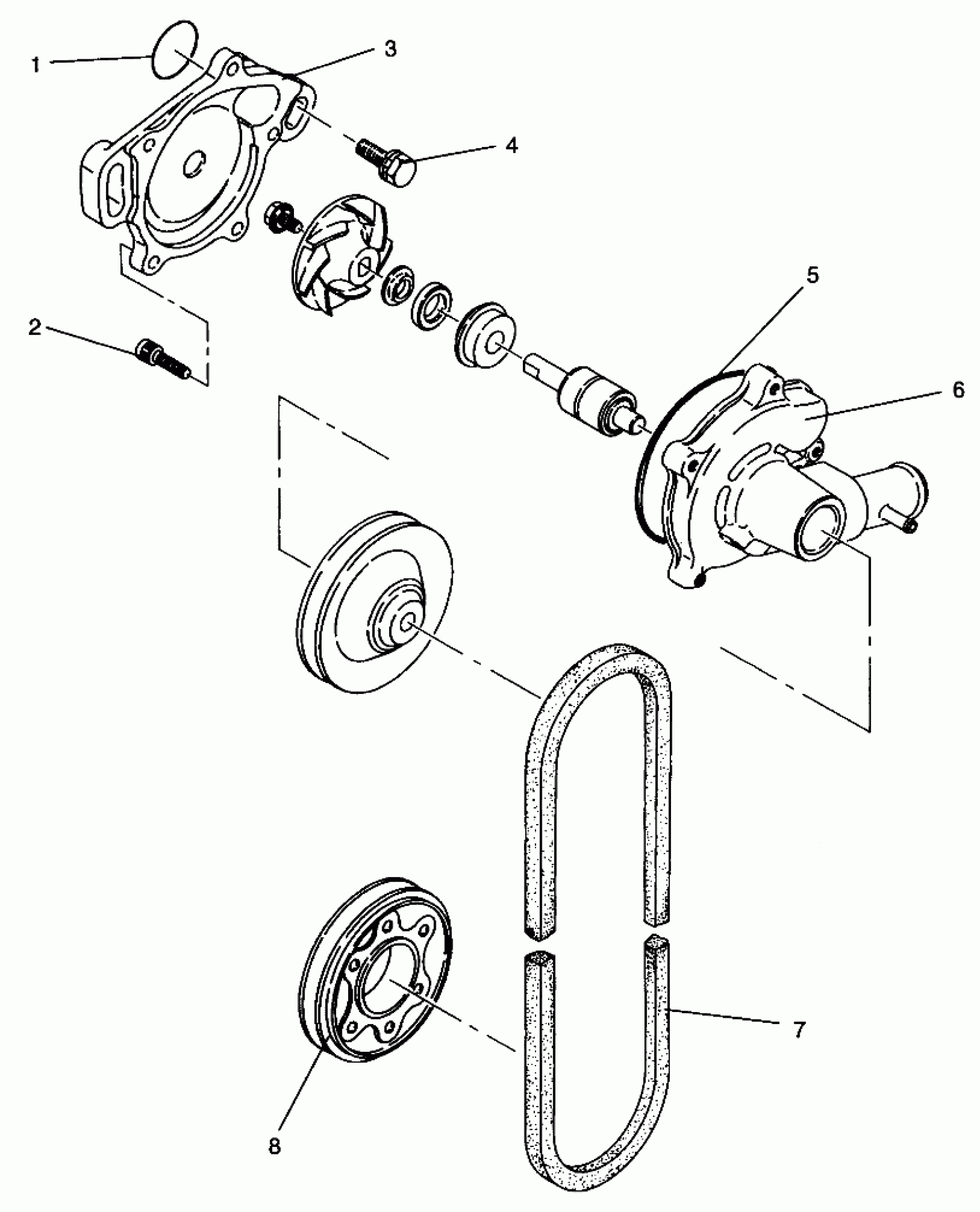 1
3
4
2
5
6
7
8